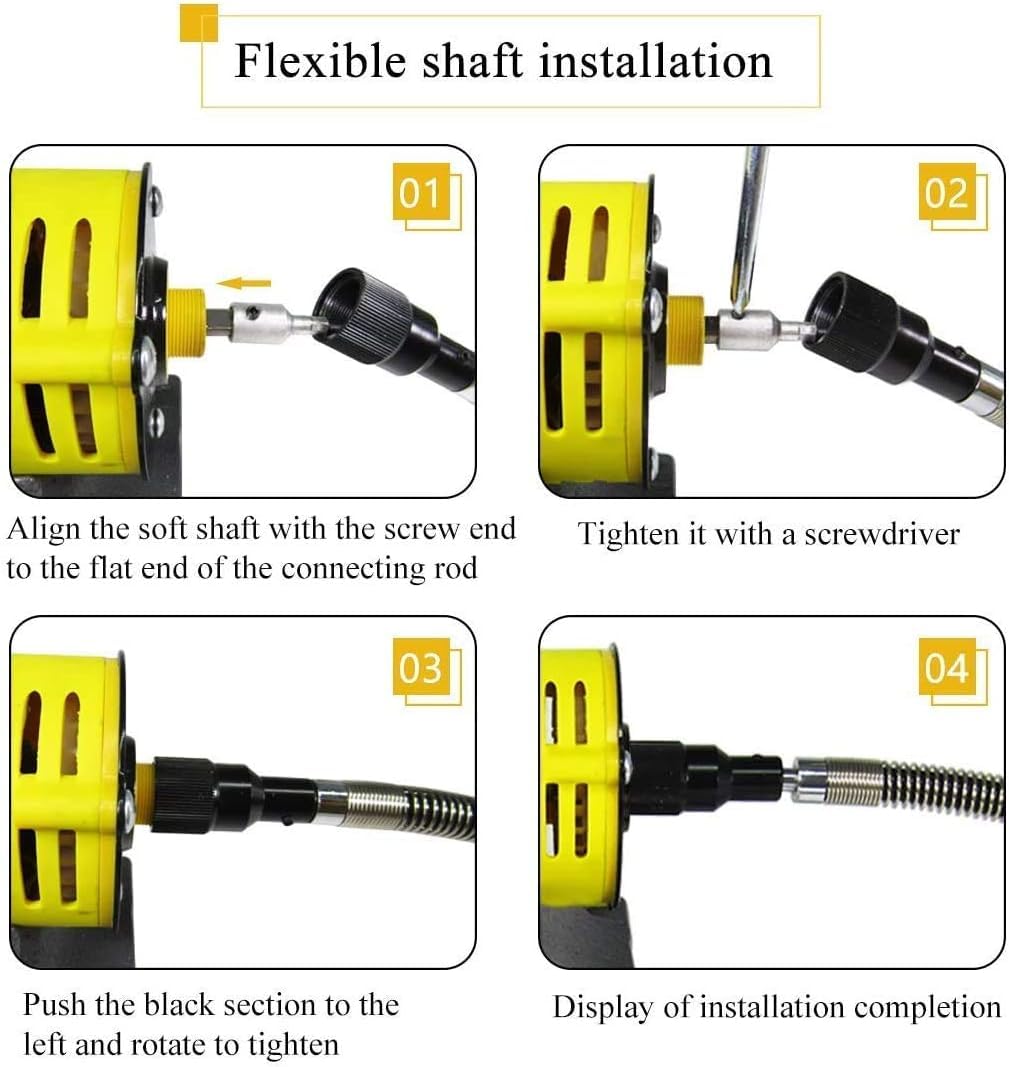 Flexible shaft installation

01

Align the soft shaft with the screw end to the flat end of the connecting rod

02

Tighten it with a screwdriver

03

Push the black section to the left and rotate to tighten

04

Display of installation completion