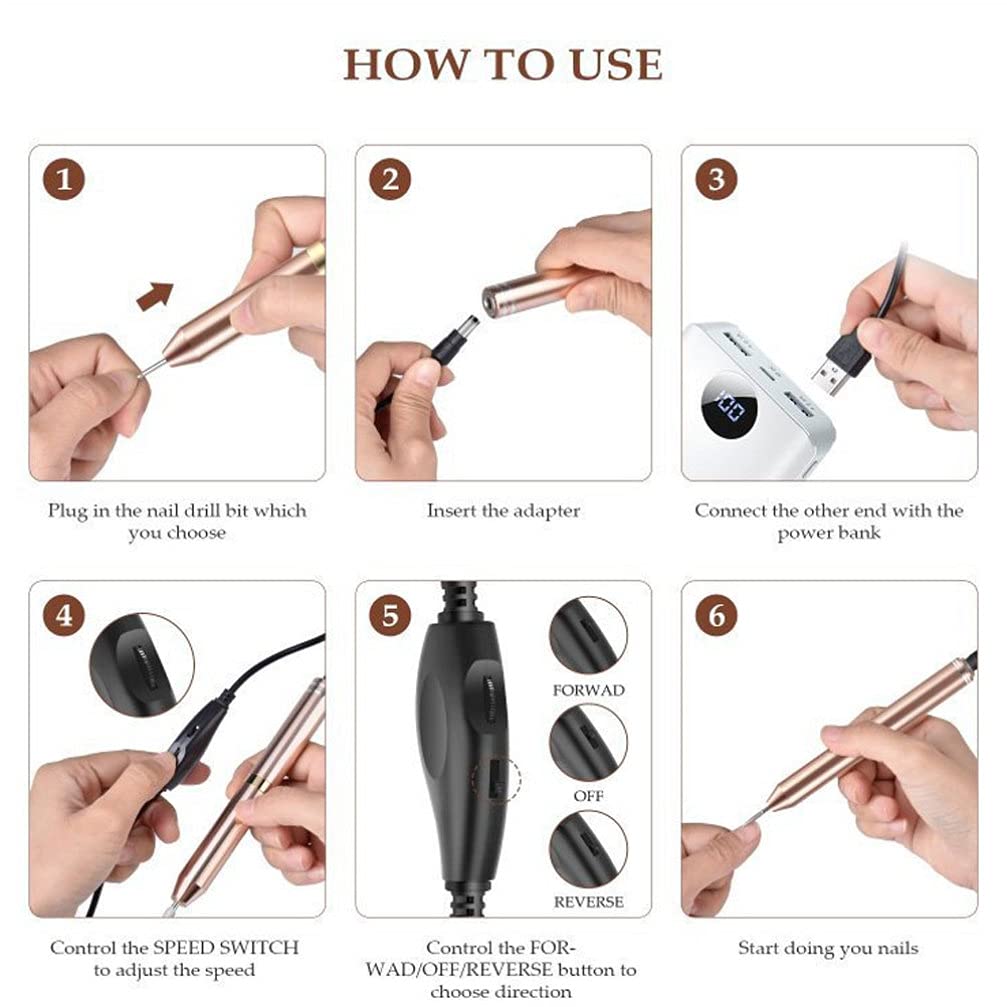 HOW TO USE

1

Plug in the nail drill bit which you choose

2

Insert the adapter

3

100

Connect the other end with the power bank

4

Control the SPEED SWITCH to adjust the speed

5

FORWAD

OFF

REVERSE

Control the FORWAD/OFF/REVERSE button to choose direction

6

Start doing you nails