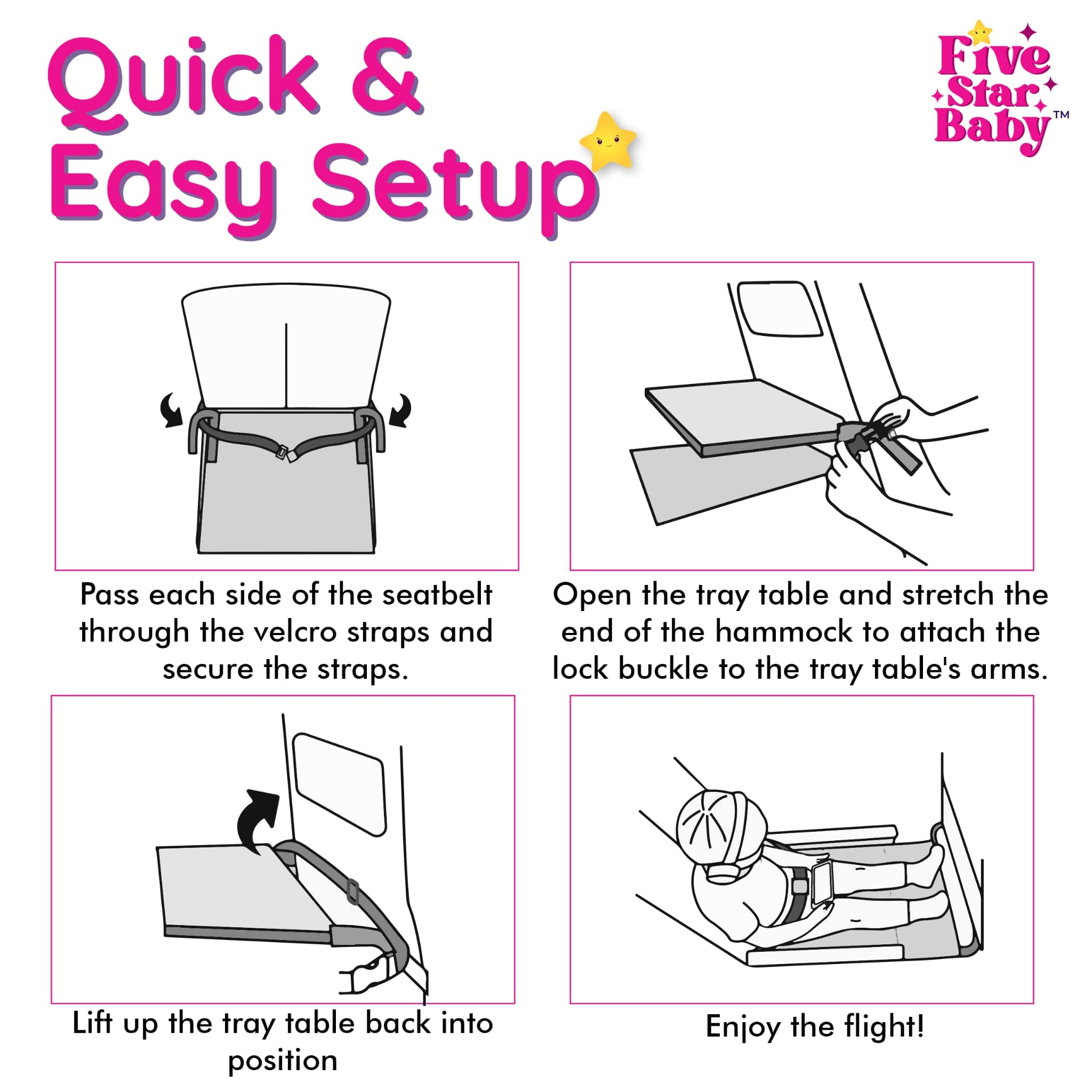 Quick & Easy Setup

Five Star Baby™

Pass each side of the seatbelt through the velcro straps and secure the straps.

Open the tray table and stretch the end of the hammock to attach the lock buckle to the tray table's arms.

Lift up the tray table back into position

Enjoy the flight!