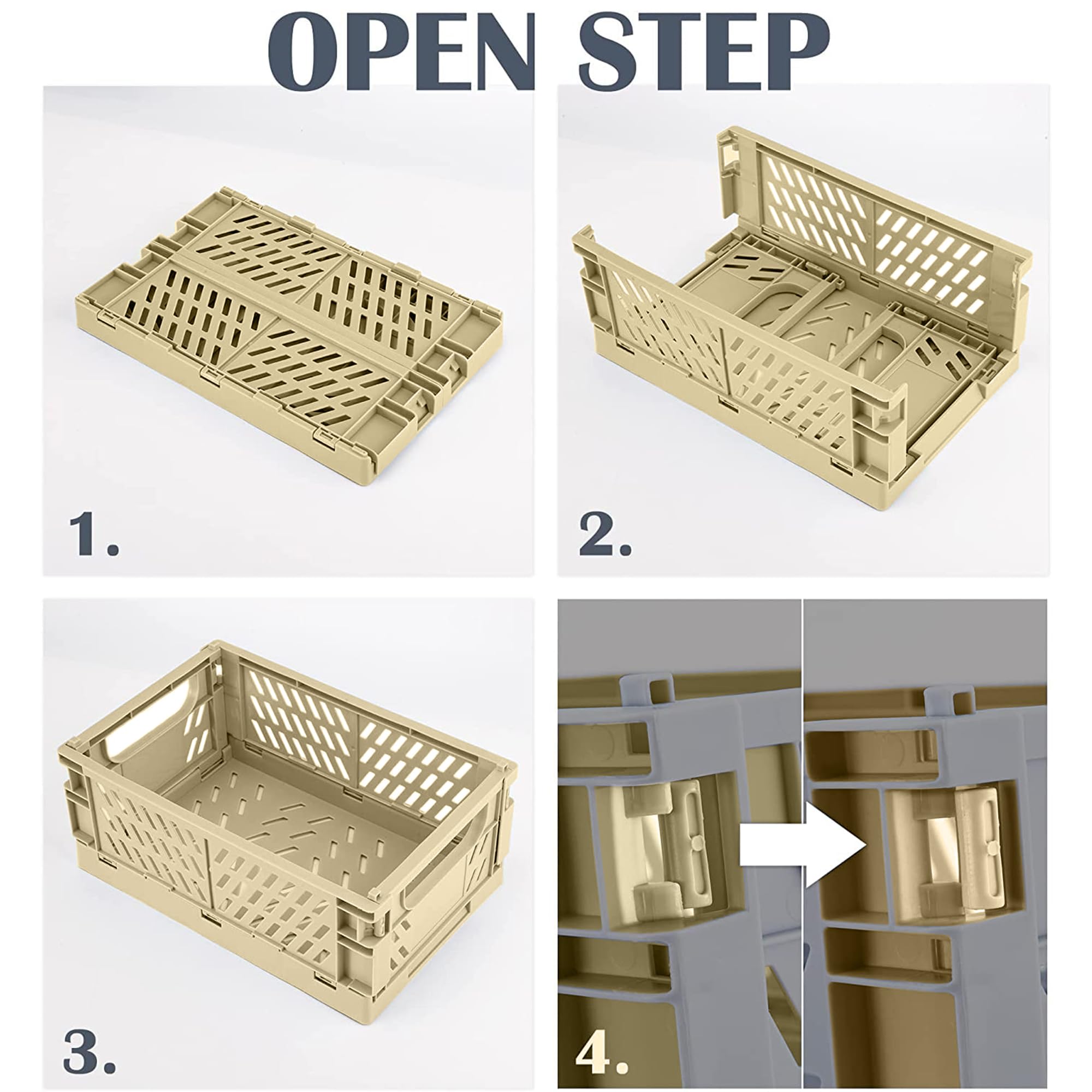 OPEN STEP

1.

2.

3.

4.