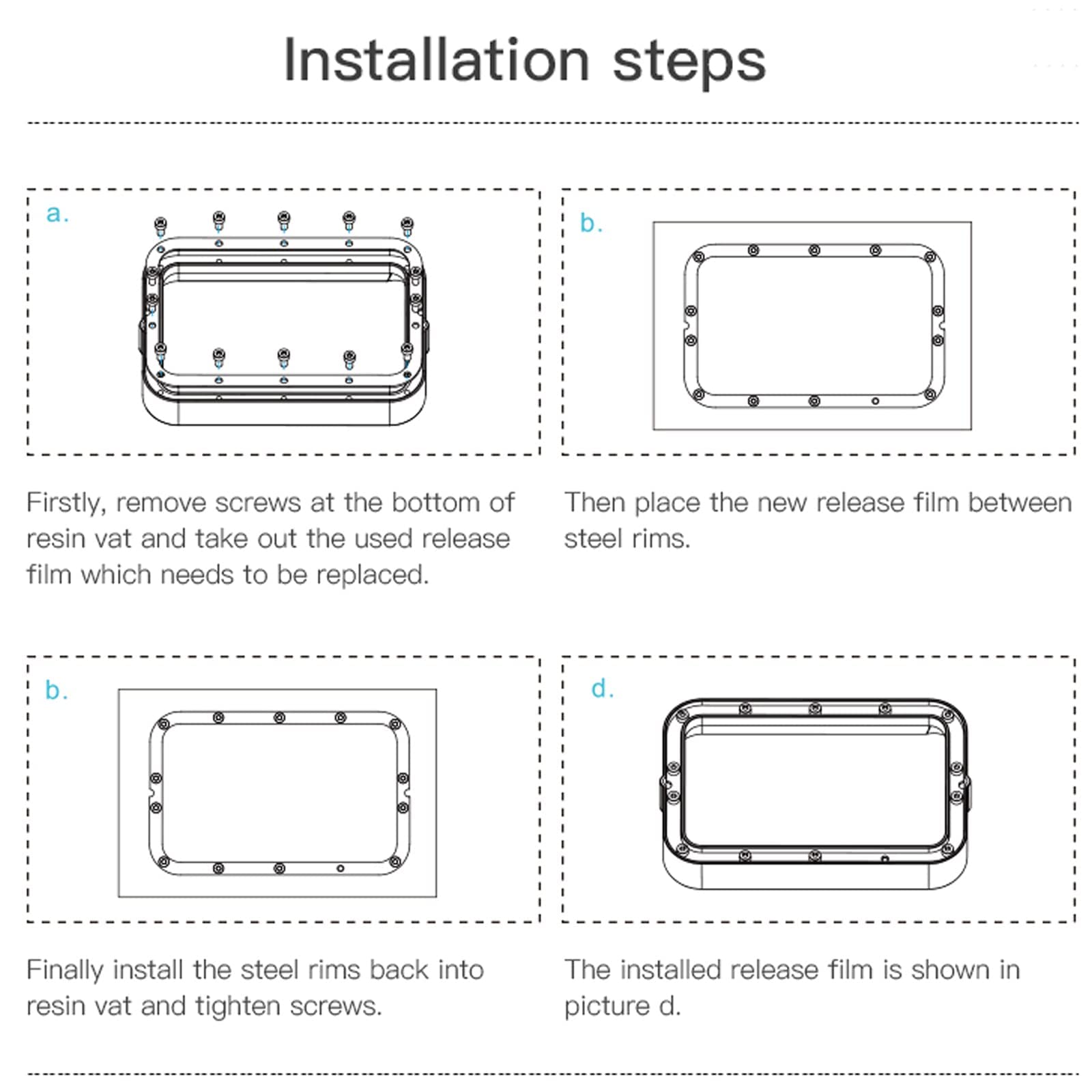 Installation steps

a.

Firstly, remove screws at the bottom of resin vat and take out the used release film which needs to be replaced.

b.

Then place the new release film between steel rims.

b.

Finally install the steel rims back into resin vat and tighten screws.

d.

The installed release film is shown in picture d.