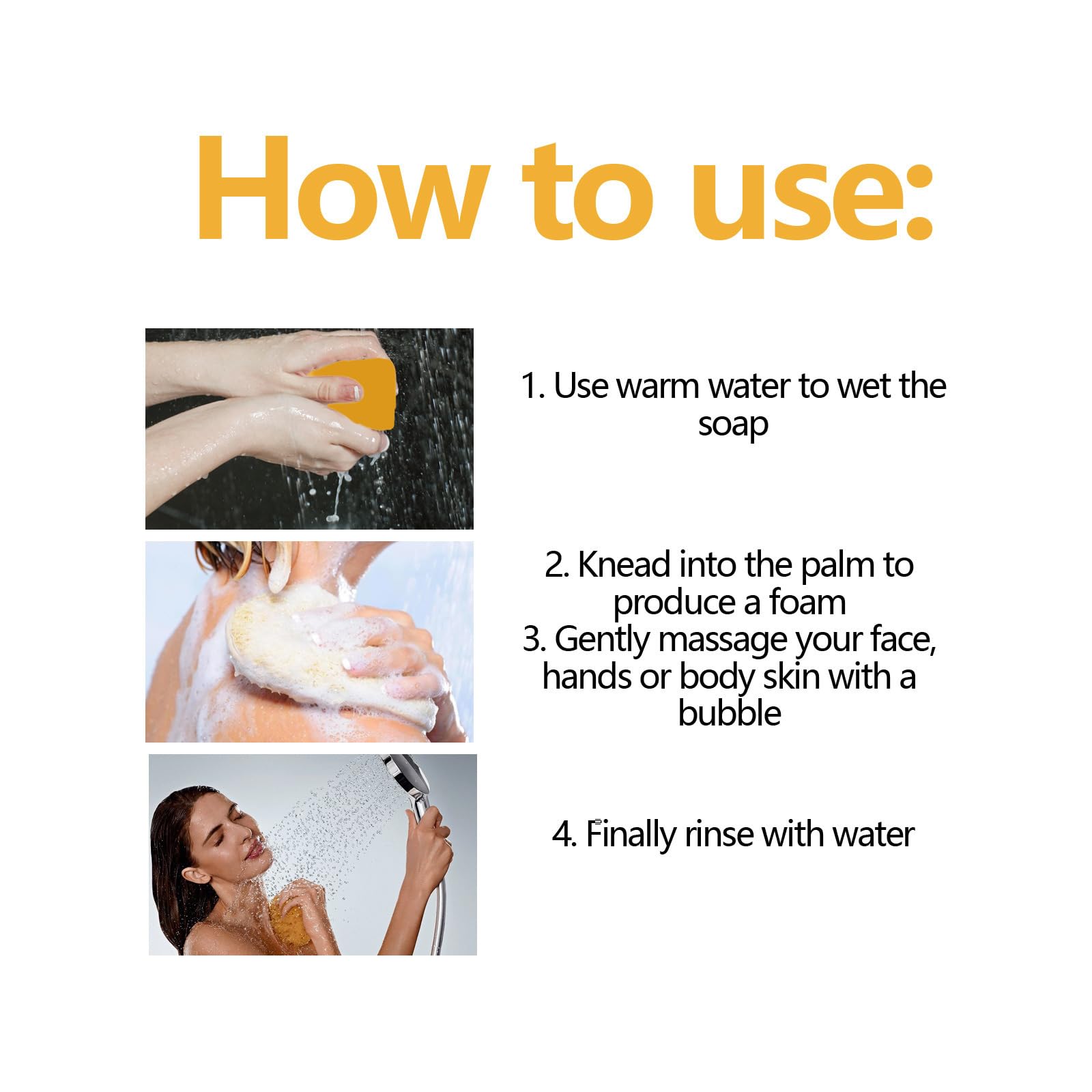 How to use:

1. Use warm water to wet the soap

2. Knead into the palm to produce a foam
3. Gently massage your face, hands or body skin with a bubble

4. Finally rinse with water