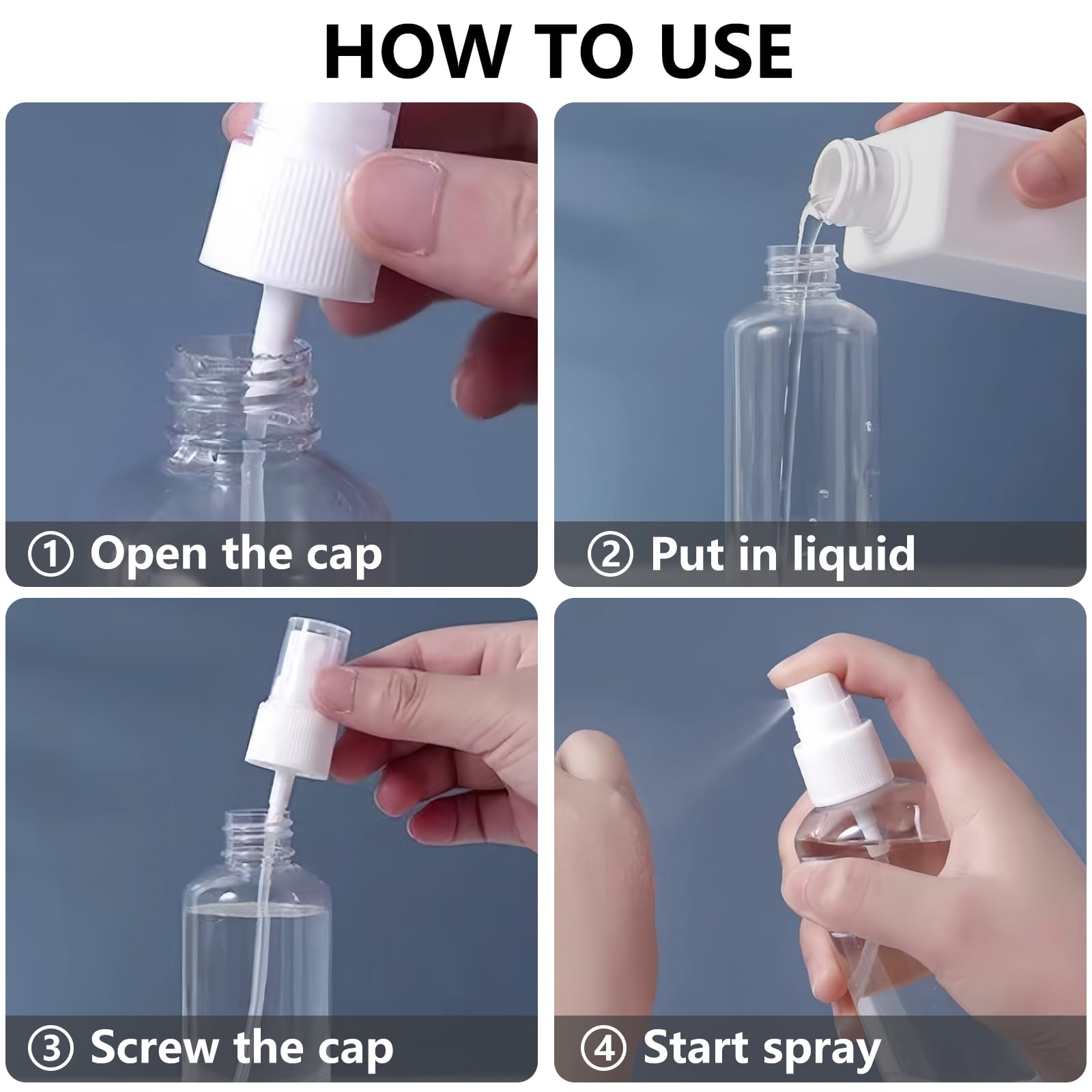 HOW TO USE

① Open the cap

② Put in liquid

③ Screw the cap

④ Start spray