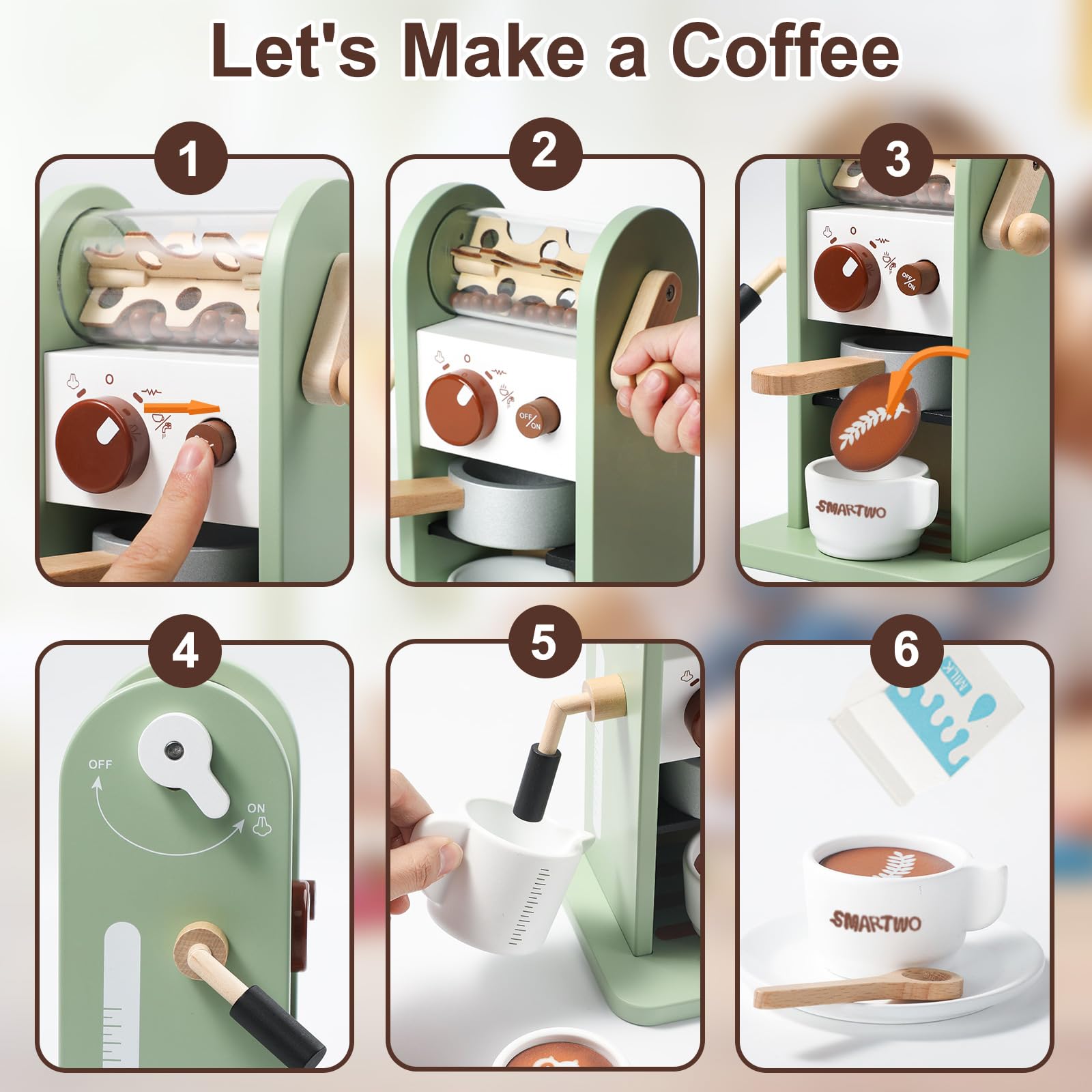 Let's Make a Coffee

1

0

2

0

OFF/ON

3

0

OFF/ON

SMARTWO

4

OFF

ON

5

6

MILK

SMARTWO