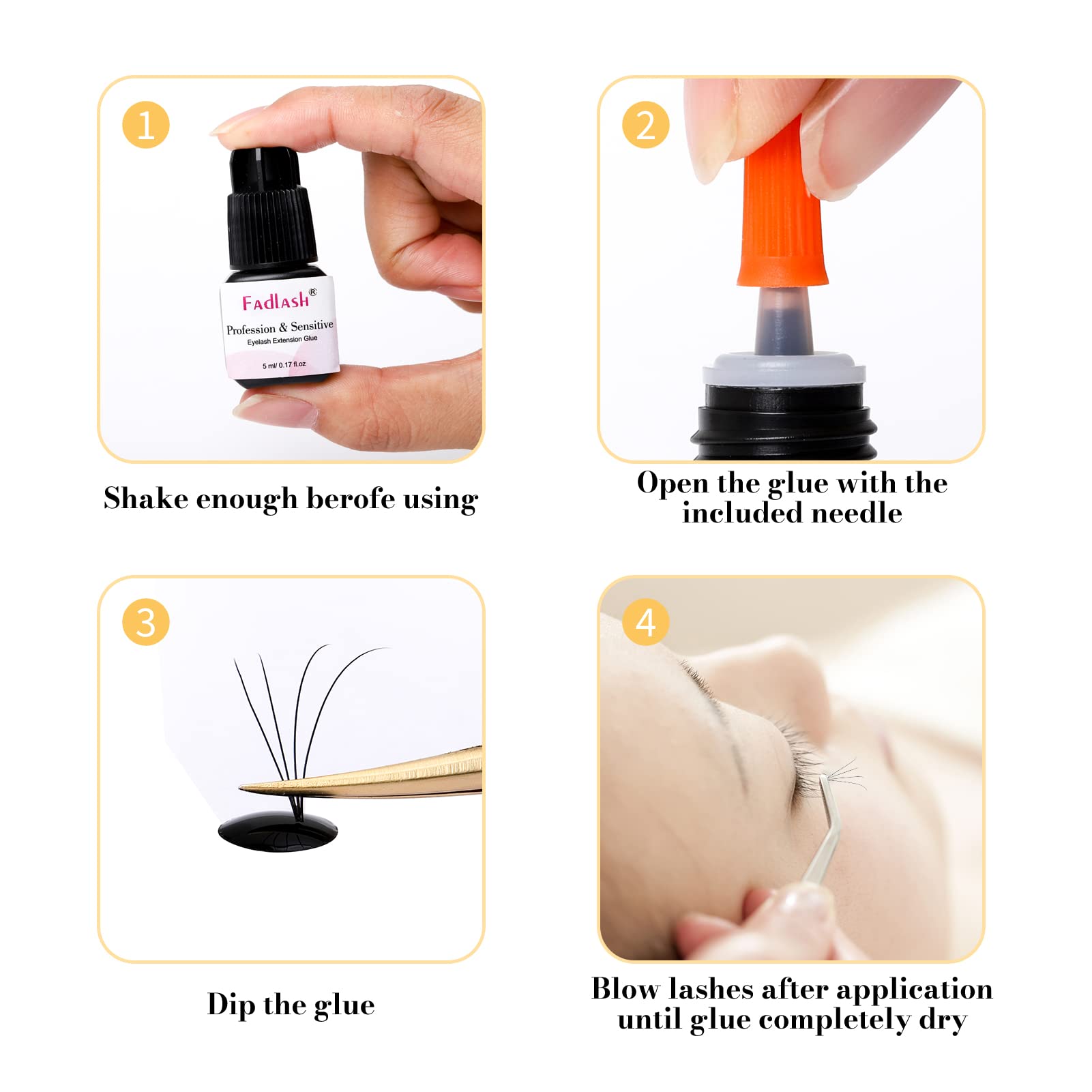 1

Fadlash®

Profession & Sensitive

Eyelash Extension Glue

5 ml/ 0.17 fl.oz

Shake enough berofe using

2

Open the glue with the included needle

3

Dip the glue

4

Blow lashes after application until glue completely dry