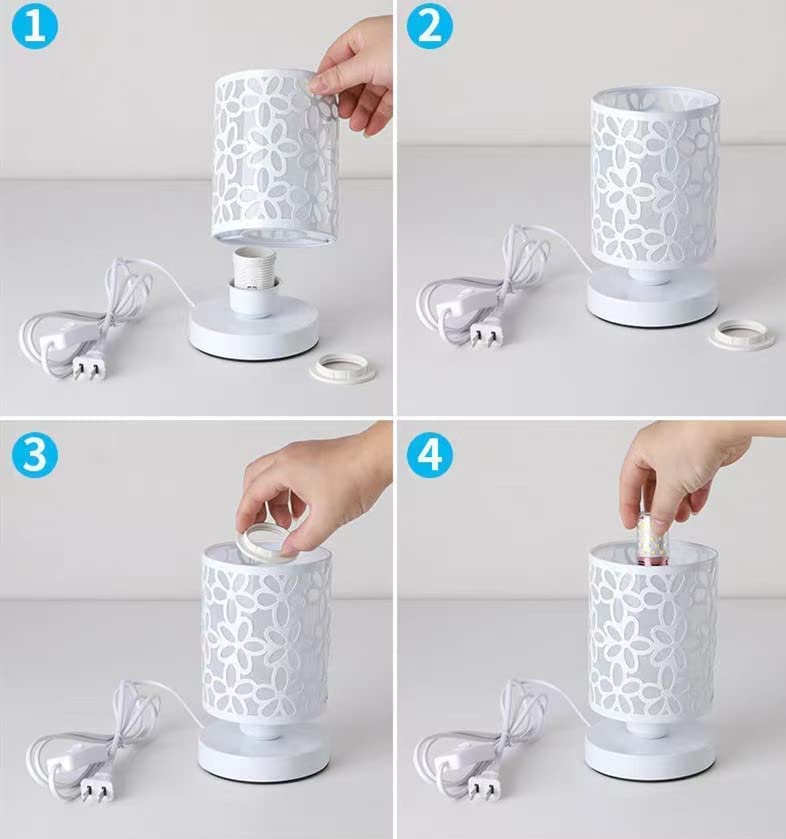 1
2
3
4