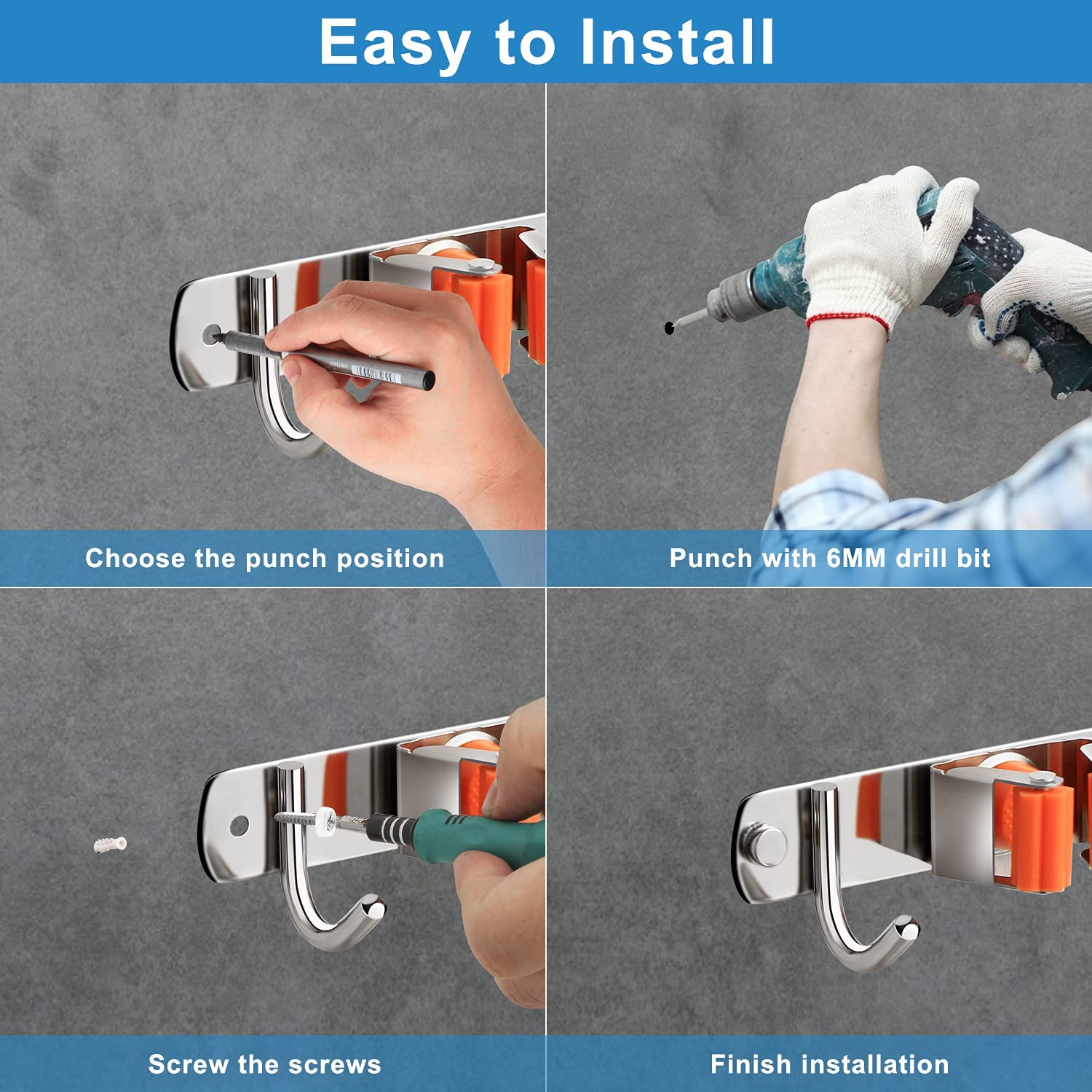 Easy to Install

Choose the punch position

Punch with 6MM drill bit

Screw the screws

Finish installation