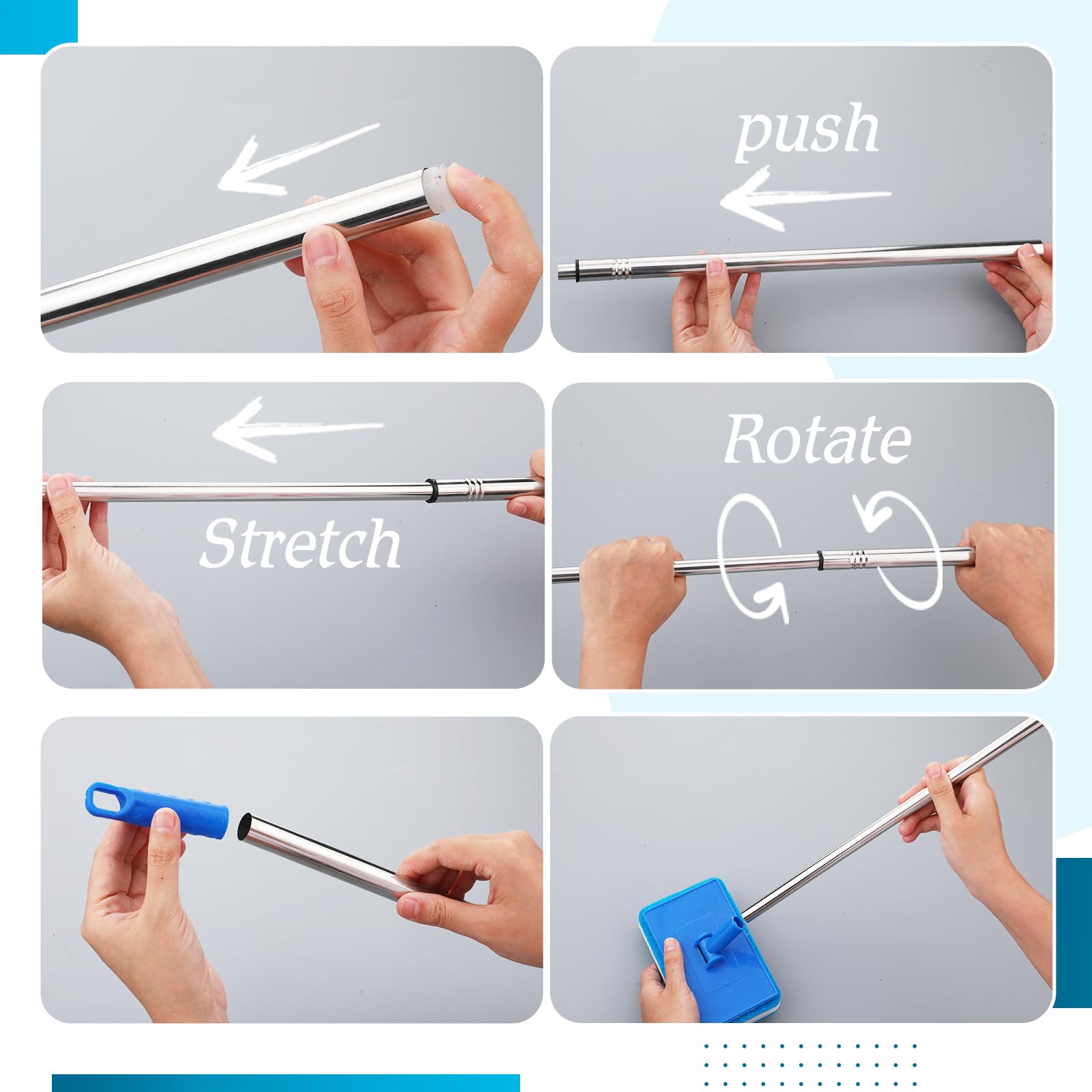 push

Stretch

Rotate