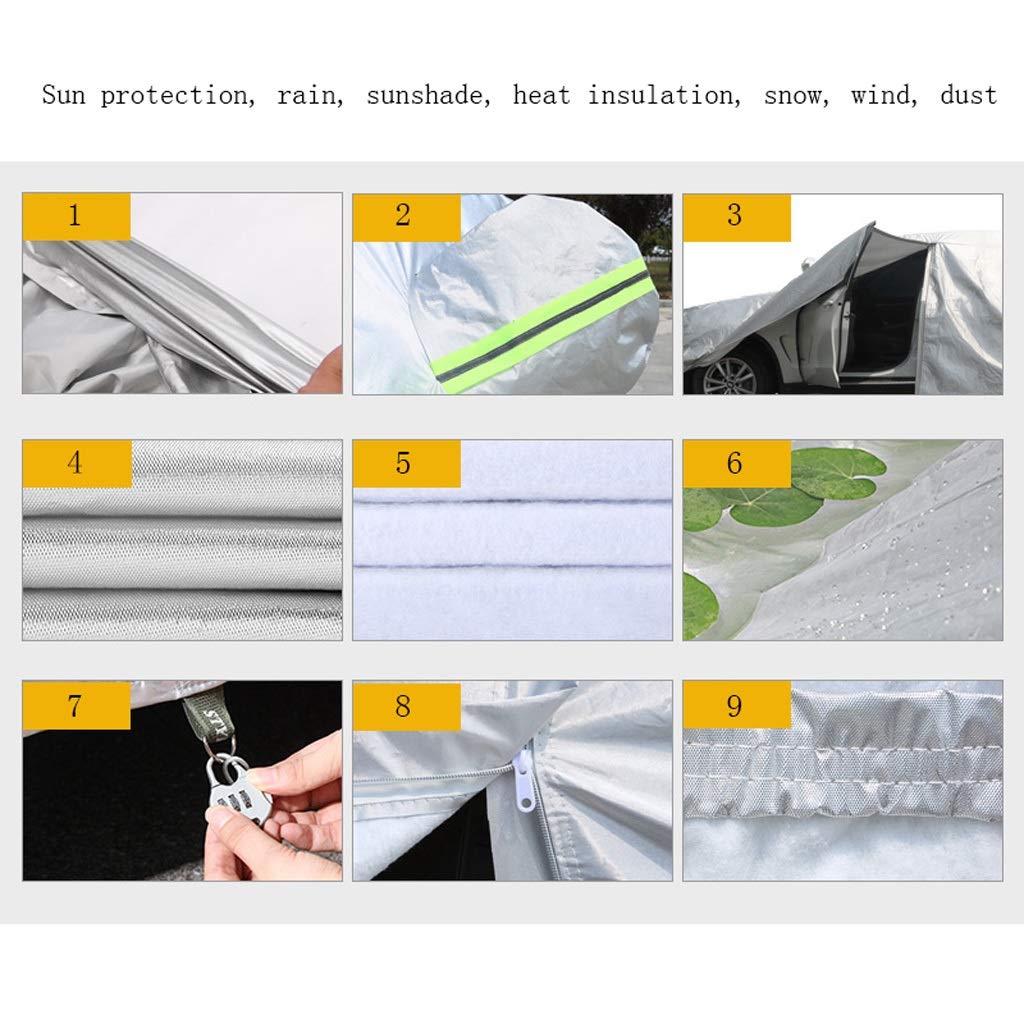 Sun protection, rain, sunshade, heat insulation, snow, wind, dust

1

2

3

4

5

6

7

8

9