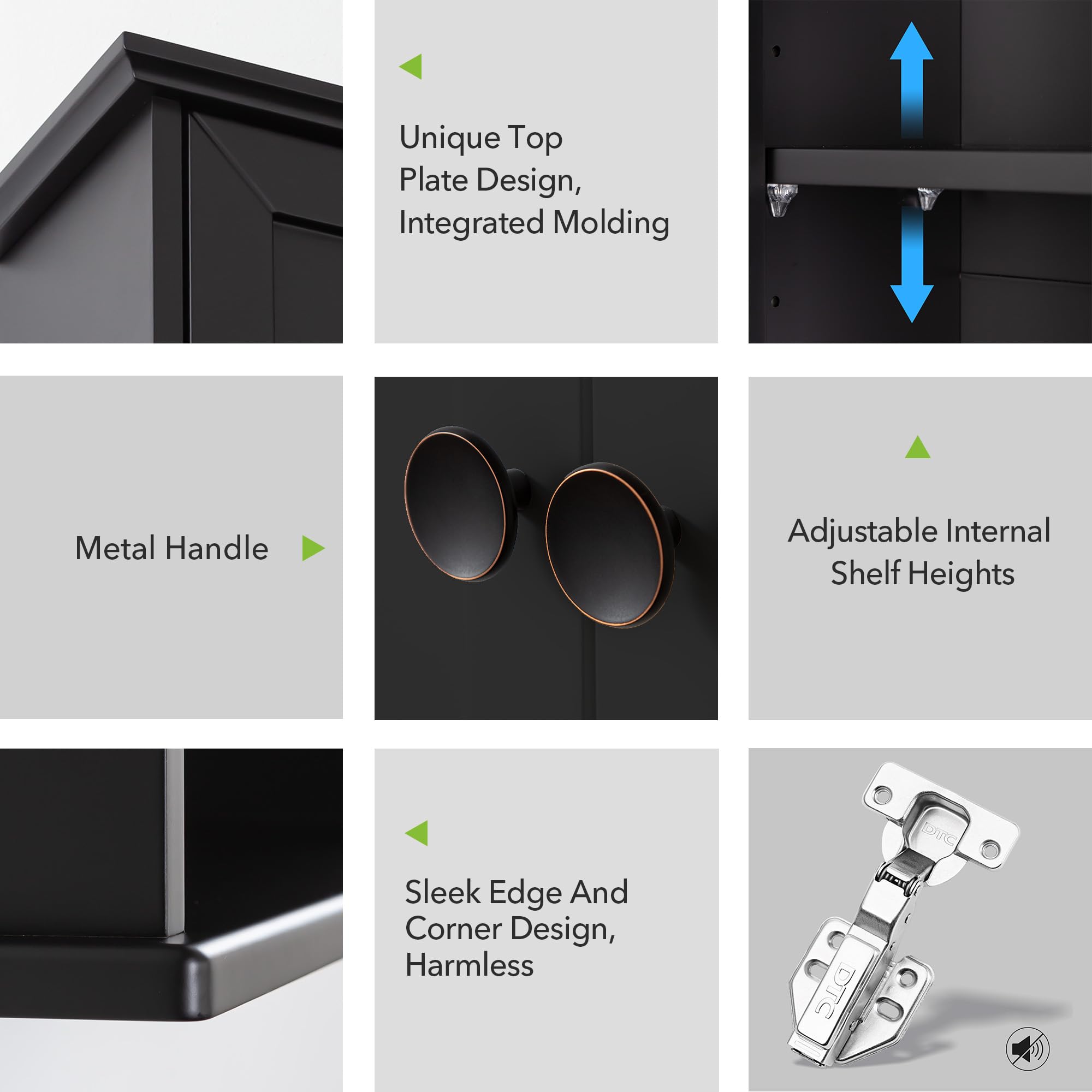 Unique Top Plate Design, Integrated Molding

Metal Handle

Adjustable Internal Shelf Heights

Sleek Edge And Corner Design, Harmless

DTC

DTC