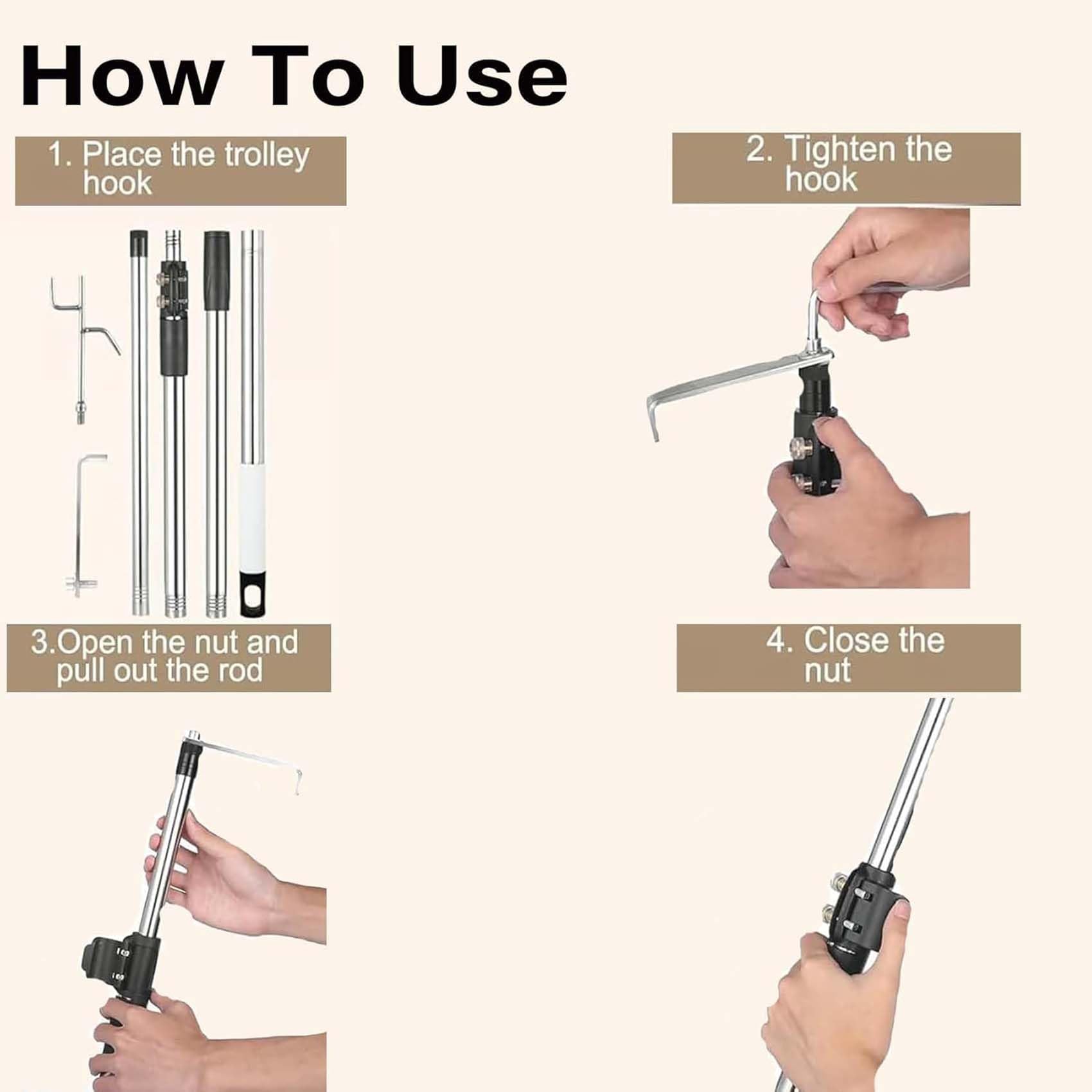 How To Use

1. Place the trolley hook

2. Tighten the hook

3.Open the nut and pull out the rod

4. Close the nut