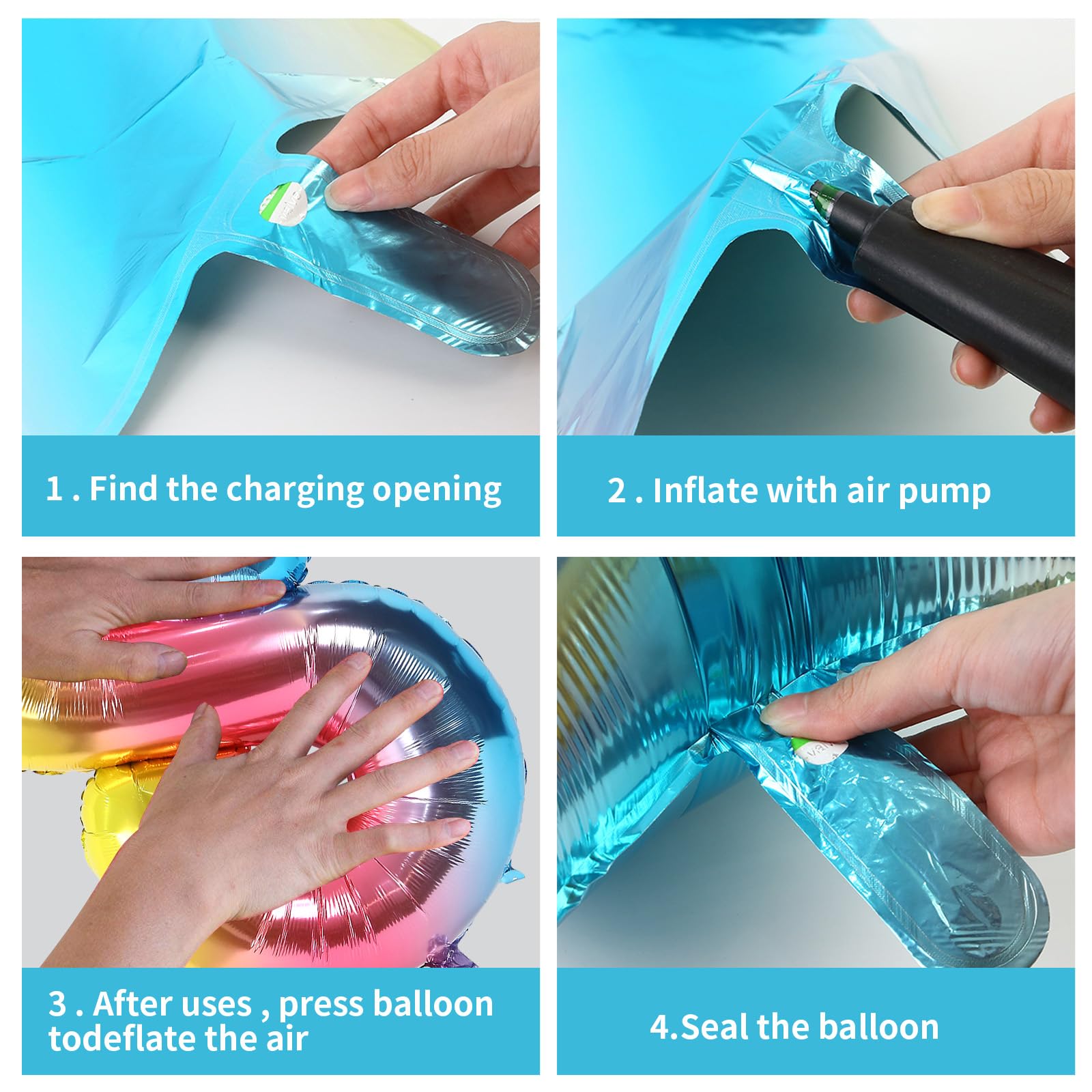 1 . Find the charging opening

2 . Inflate with air pump

3 . After uses , press balloon todeflate the air

4.Seal the balloon