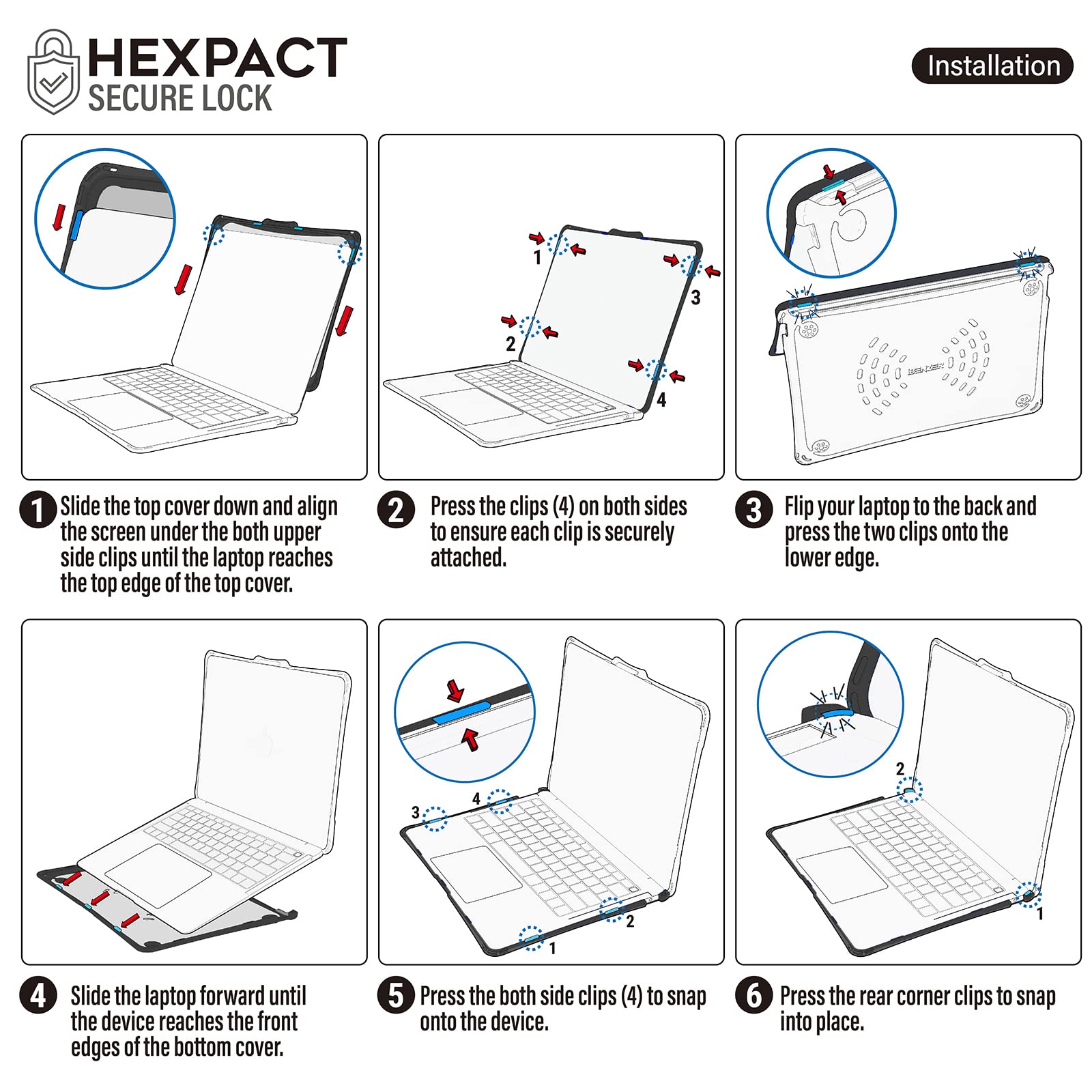 HEXPACT
SECURE LOCK

Installation

1 2 3 4

BENZER

1 Slide the top cover down and align the screen under the both upper side clips until the laptop reaches the top edge of the top cover.

2 Press the clips (4) on both sides to ensure each clip is securely attached.

3 Flip your laptop to the back and press the two clips onto the lower edge.

3 4 2 1

2 1

4 Slide the laptop forward until the device reaches the front edges of the bottom cover.

5 Press the both side clips (4) to snap onto the device.

6 Press the rear corner clips to snap into place.