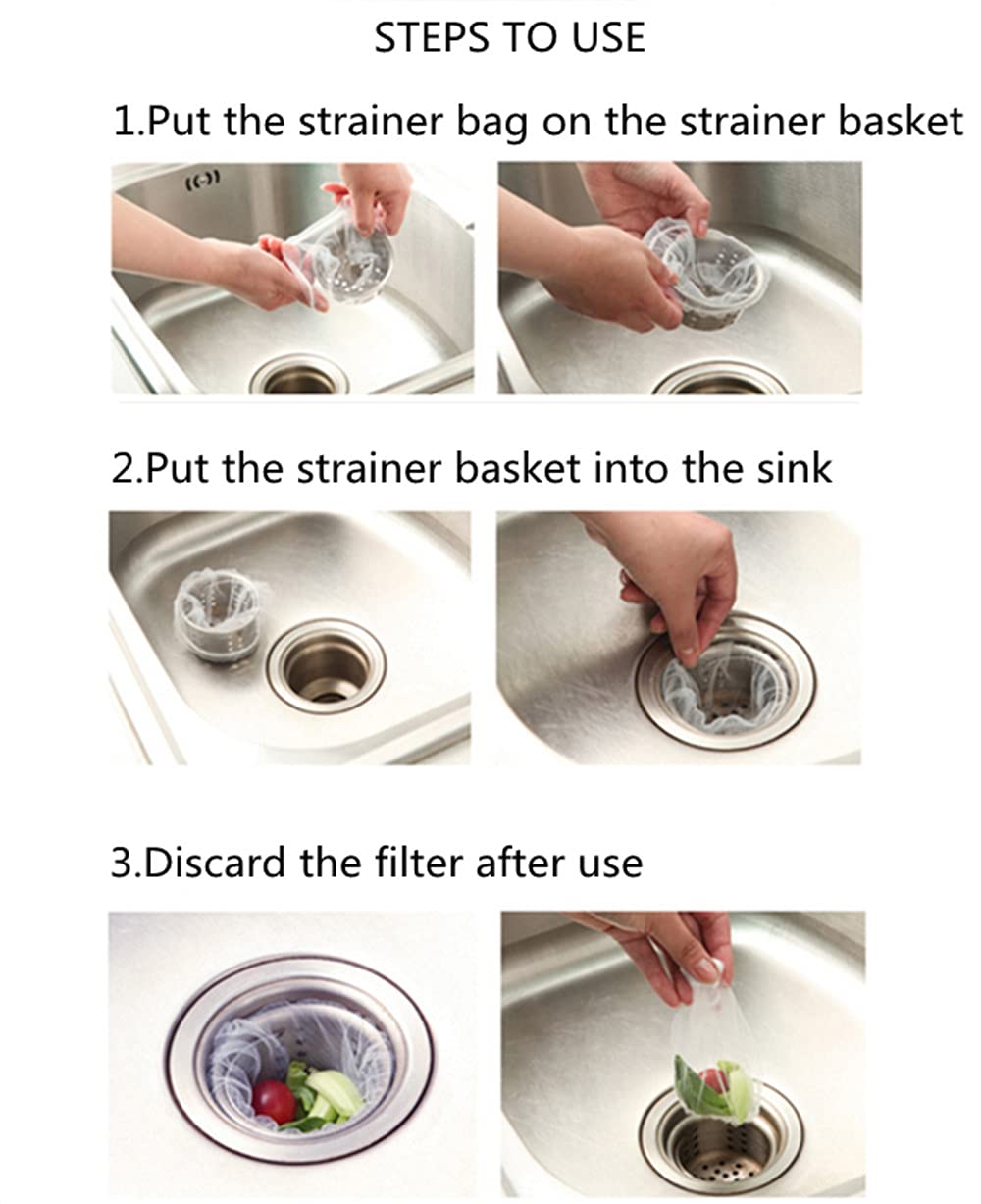 STEPS TO USE

1.Put the strainer bag on the strainer basket

2.Put the strainer basket into the sink

3.Discard the filter after use