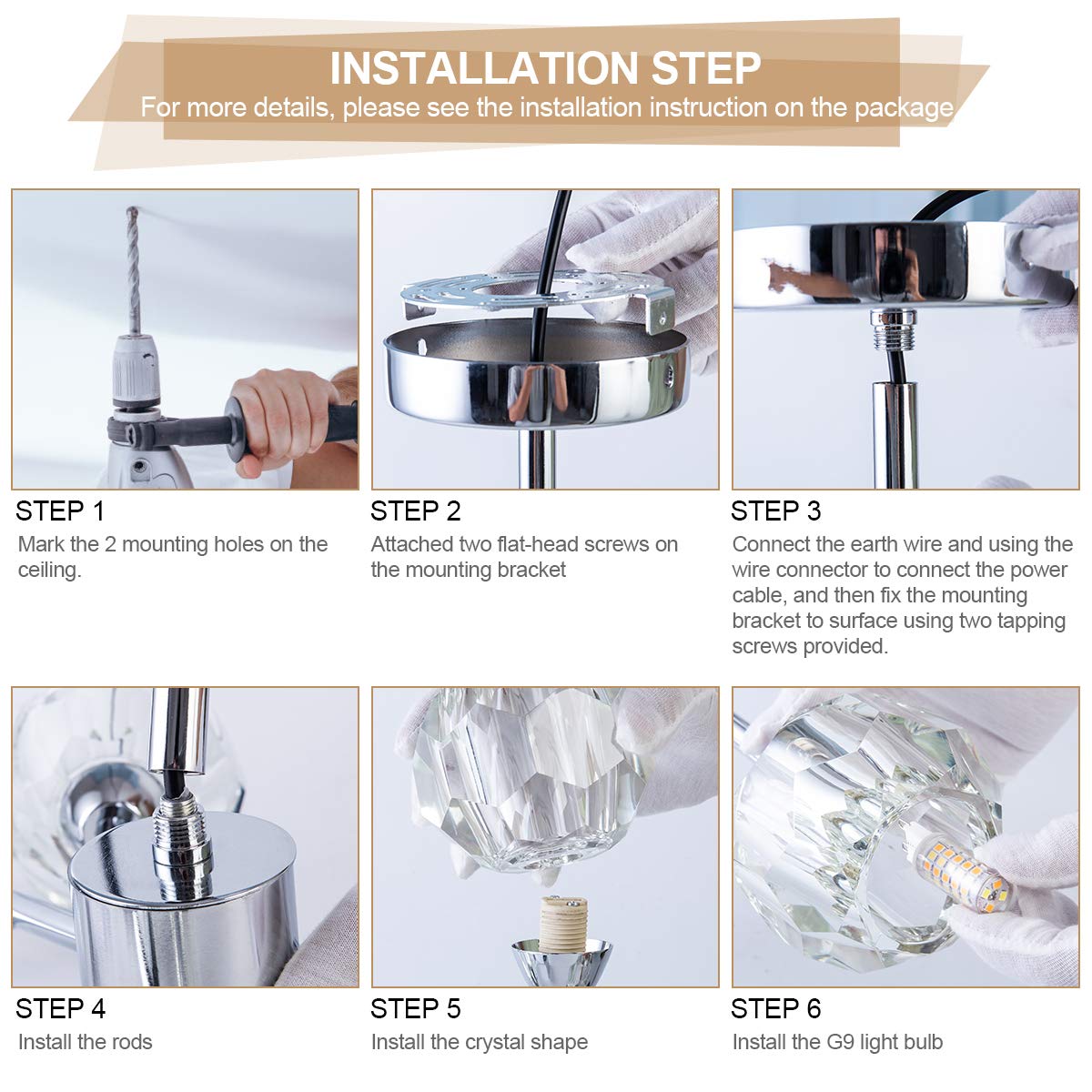 INSTALLATION STEP
For more details, please see the installation instruction on the package

STEP 1
Mark the 2 mounting holes on the ceiling.

STEP 2
Attached two flat-head screws on the mounting bracket

STEP 3
Connect the earth wire and using the wire connector to connect the power cable, and then fix the mounting bracket to surface using two tapping screws provided.

STEP 4
Install the rods

STEP 5
Install the crystal shape

STEP 6
Install the G9 light bulb