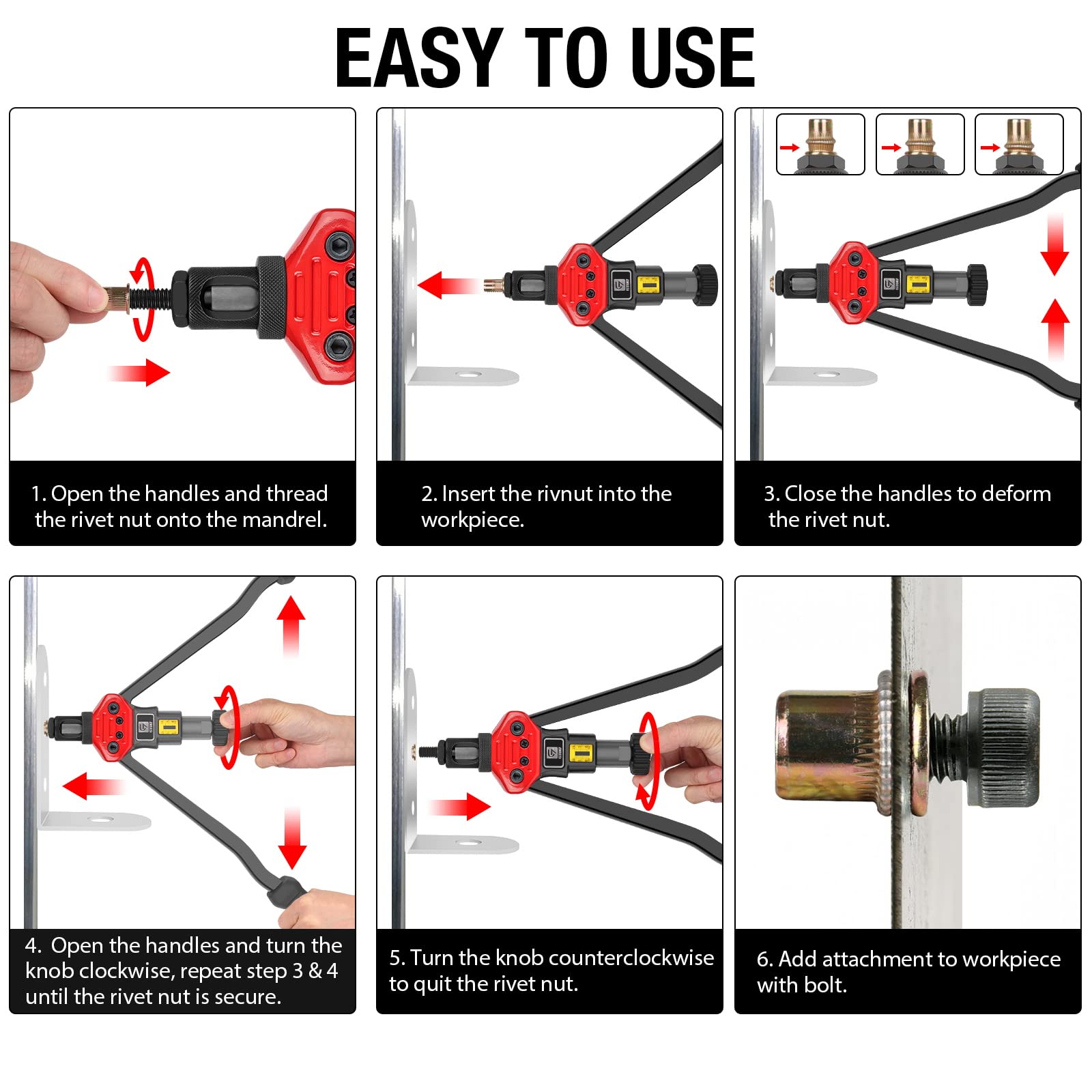 EASY TO USE

1. Open the handles and thread the rivet nut onto the mandrel.

2. Insert the rivnut into the workpiece.

3. Close the handles to deform the rivet nut.

4. Open the handles and turn the knob clockwise, repeat step 3 & 4 until the rivet nut is secure.

5. Turn the knob counterclockwise to quit the rivet nut.

6. Add attachment to workpiece with bolt.