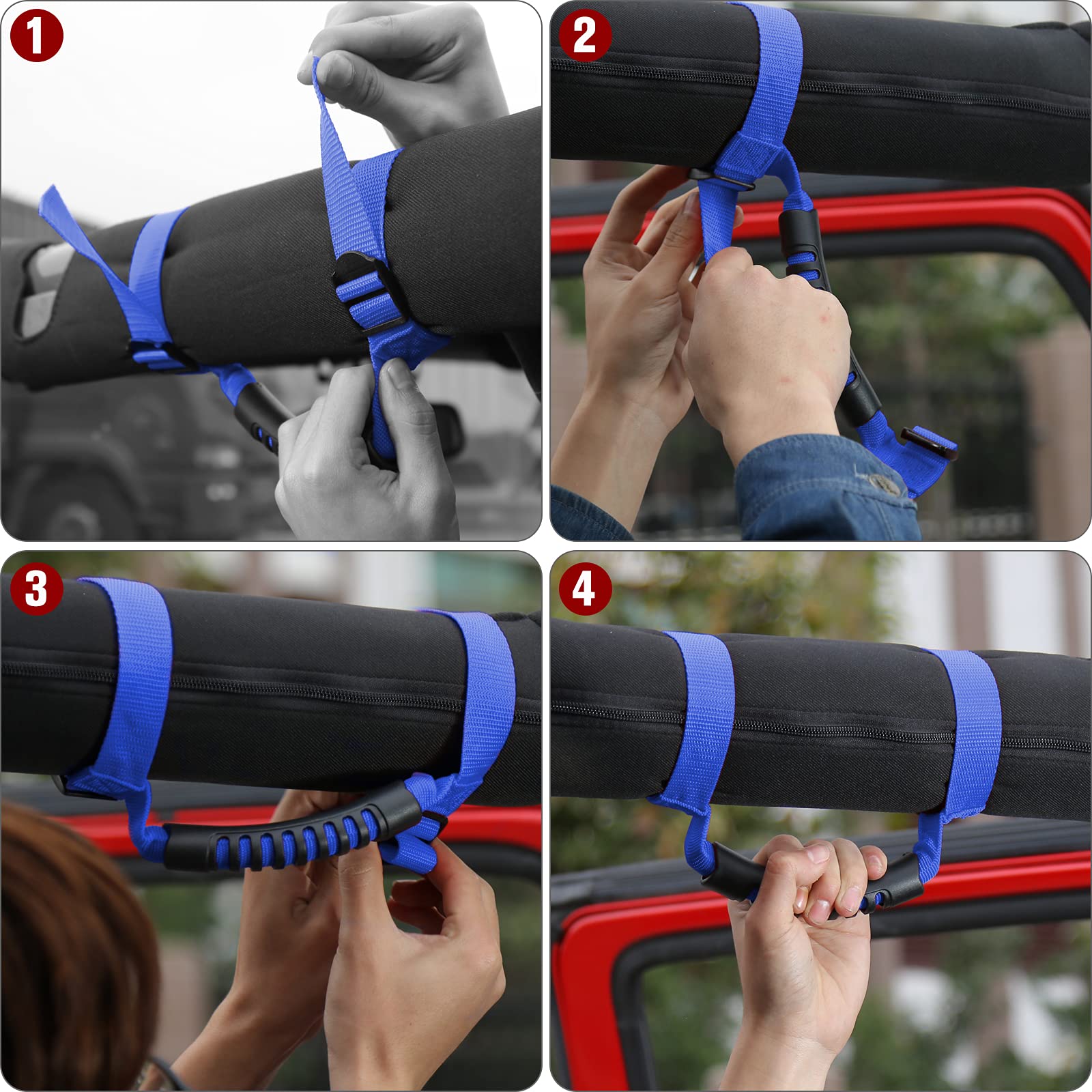 1

2

3

4