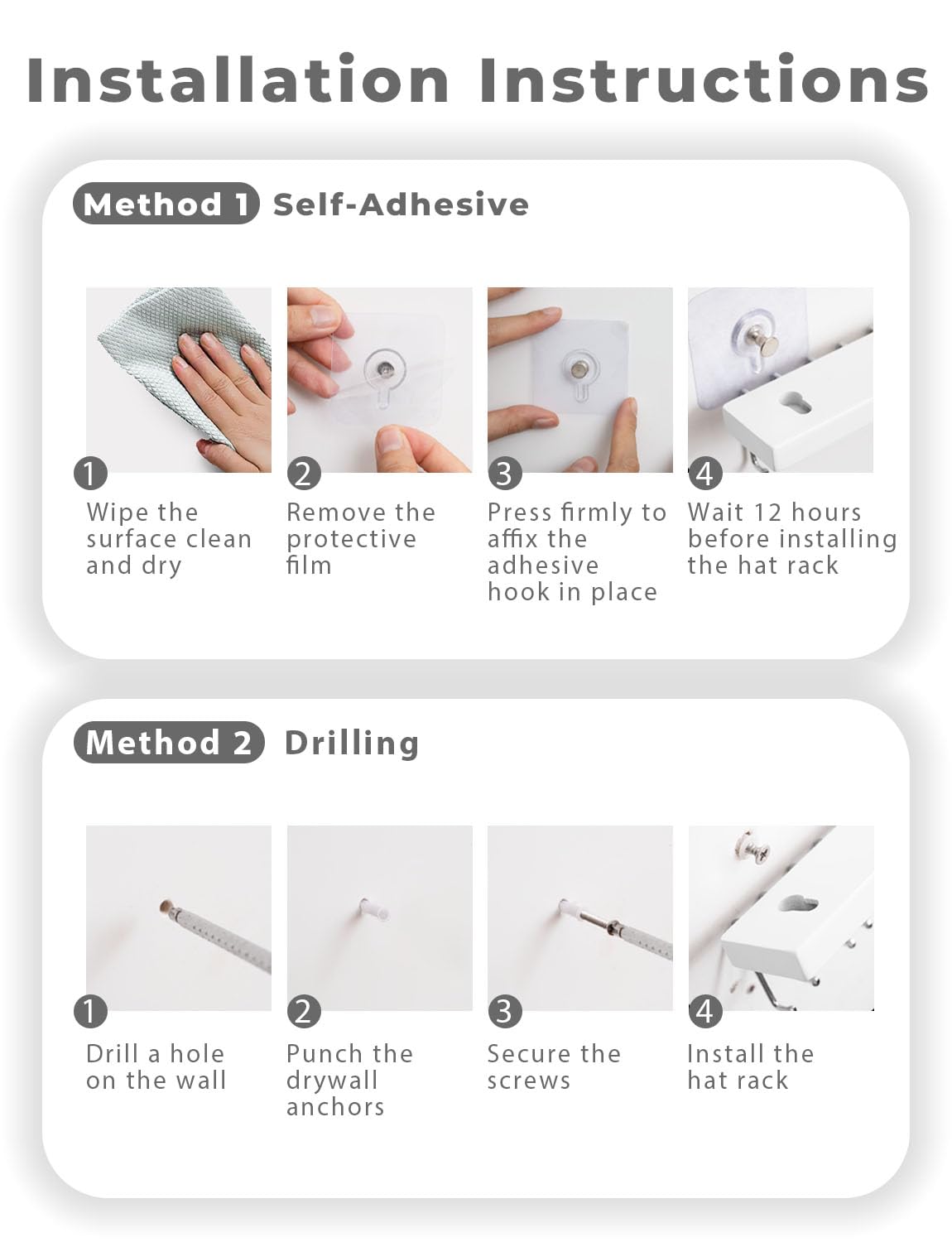 Installation Instructions

Method 1 Self-Adhesive

1
Wipe the surface clean and dry

2
Remove the protective film

3
Press firmly to affix the adhesive hook in place

4
Wait 12 hours before installing the hat rack

Method 2 Drilling

1
Drill a hole on the wall

2
Punch the drywall anchors

3
Secure the screws

4
Install the hat rack