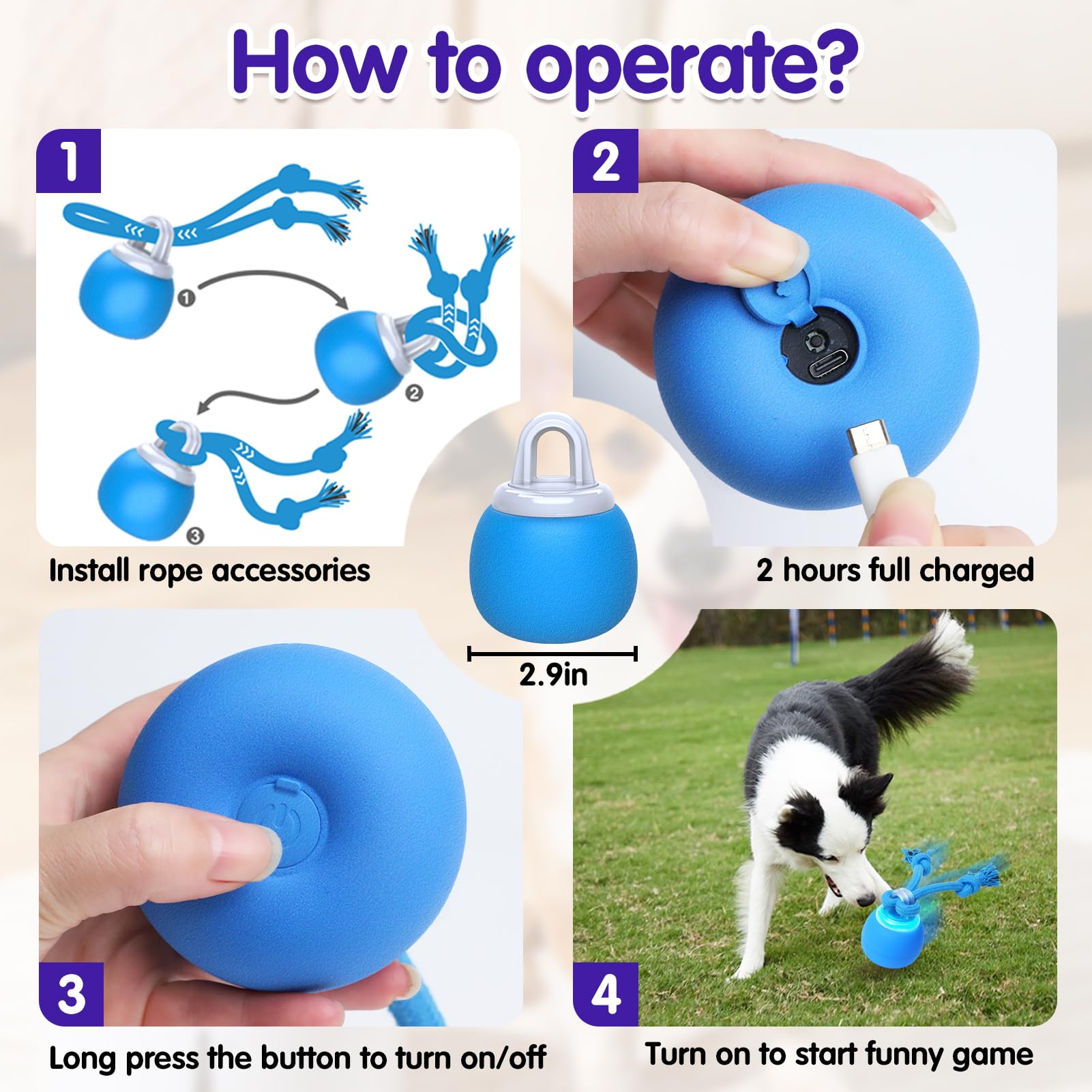 How to operate?

1

①

②

③

Install rope accessories

2

2 hours full charged

2.9in

3

Long press the button to turn on/off

4

Turn on to start funny game