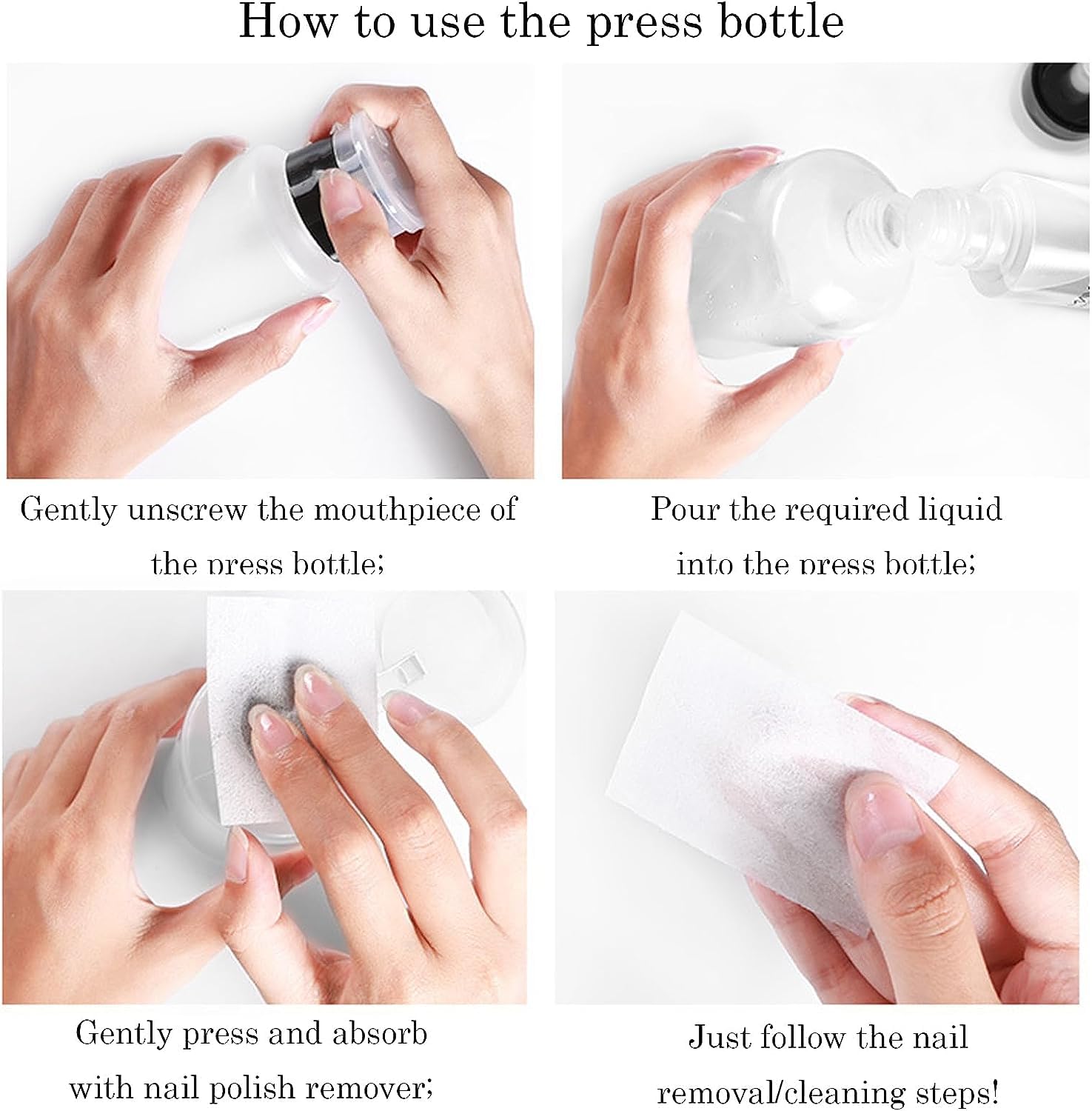 How to use the press bottle

Gently unscrew the mouthpiece of the press bottle;

Pour the required liquid into the press bottle;

Gently press and absorb with nail polish remover;

Just follow the nail removal/cleaning steps!