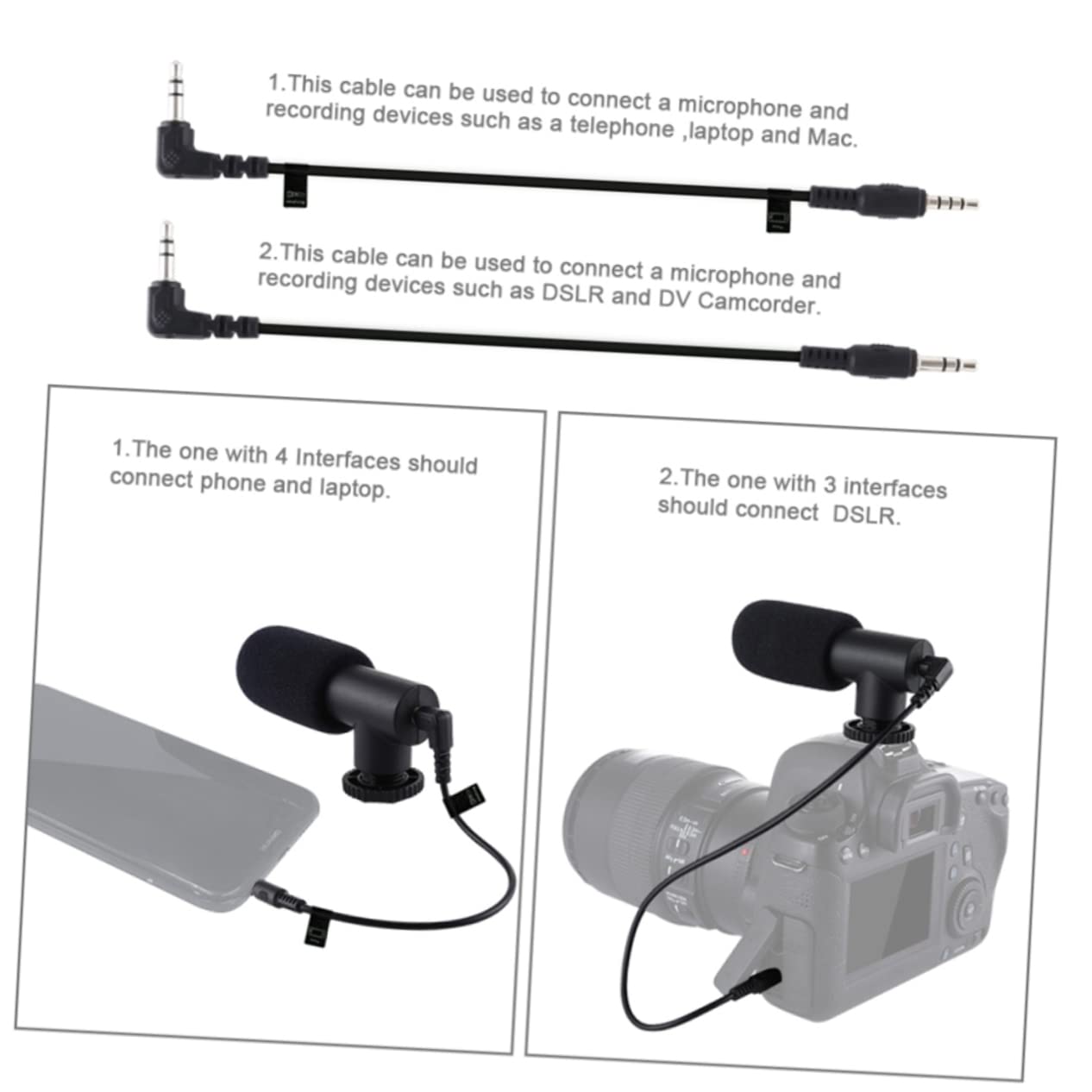 1.This cable can be used to connect a microphone and recording devices such as a telephone ,laptop and Mac.

2.This cable can be used to connect a microphone and recording devices such as DSLR and DV Camcorder.

1.The one with 4 Interfaces should connect phone and laptop.

2.The one with 3 interfaces should connect DSLR.