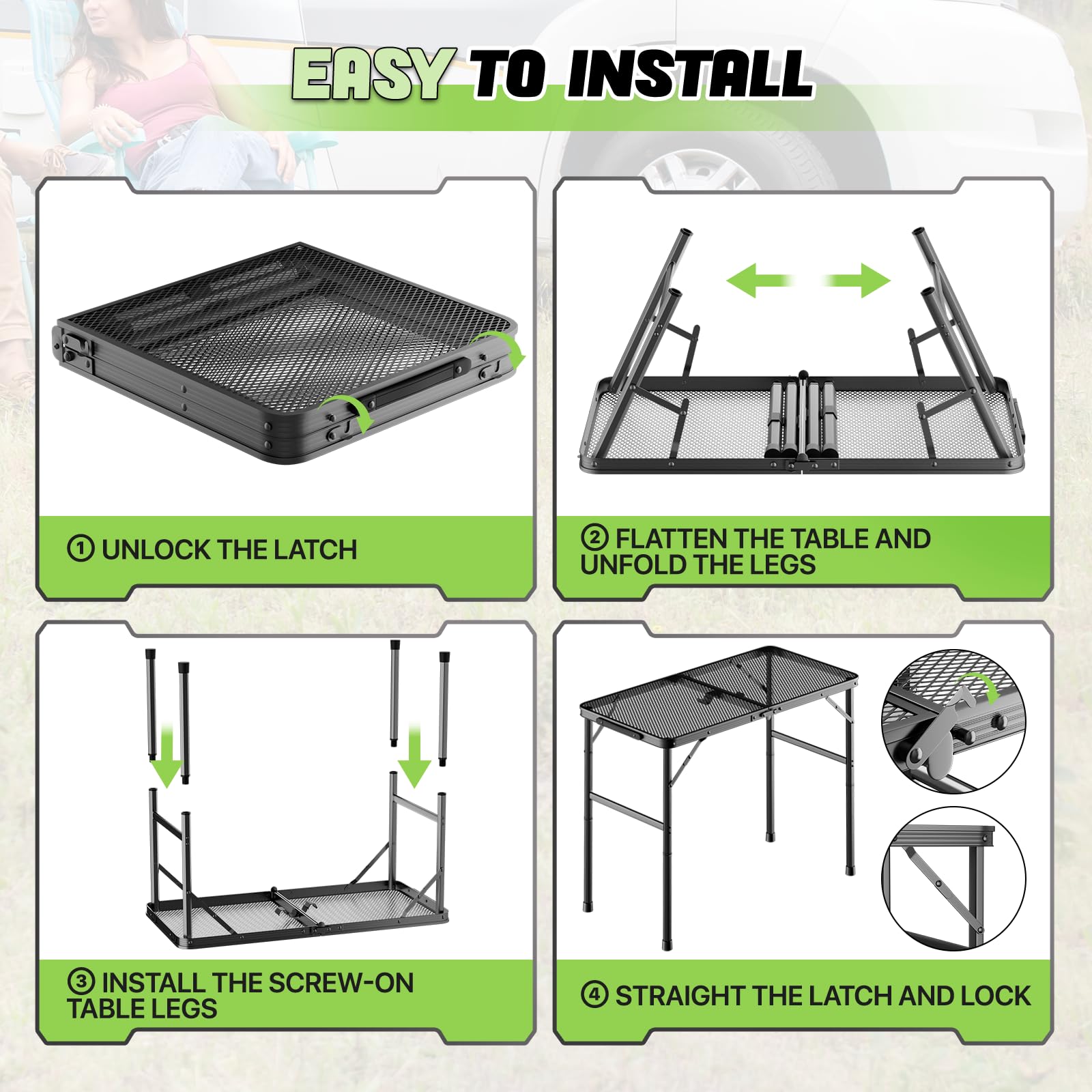 EASY TO INSTALL

① UNLOCK THE LATCH

② FLATTEN THE TABLE AND UNFOLD THE LEGS

③ INSTALL THE SCREW-ON TABLE LEGS

④ STRAIGHT THE LATCH AND LOCK