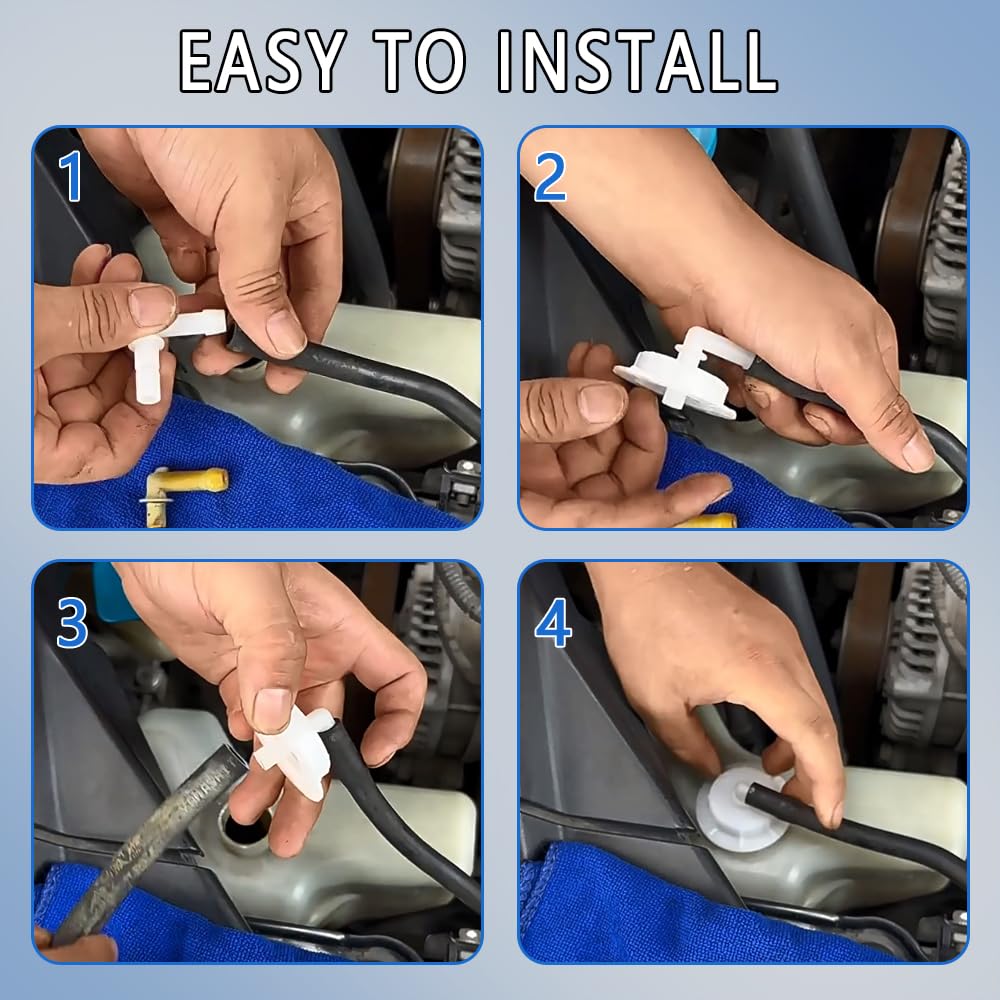 EASY TO INSTALL

1

2

3

4