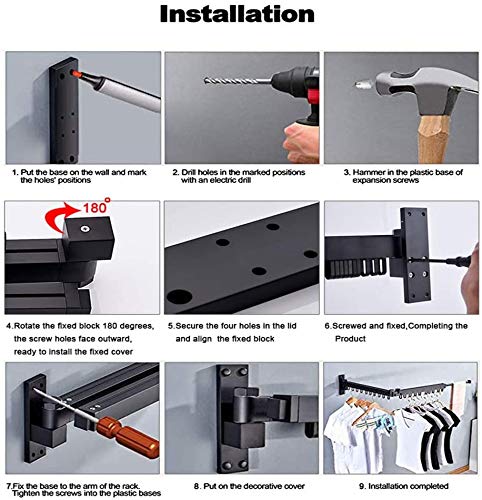 Installation

1. Put the base on the wall and mark the holes' positions

2. Drill holes in the marked positions with an electric drill

3. Hammer in the plastic base of expansion screws

180°

4.Rotate the fixed block 180 degrees, the screw holes face outward, ready to install the fixed cover

5.Secure the four holes in the lid and align the fixed block

6.Screwed and fixed,Completing the Product

7.Fix the base to the arm of the rack. Tighten the screws into the plastic bases

8. Put on the decorative cover

9. Installation completed