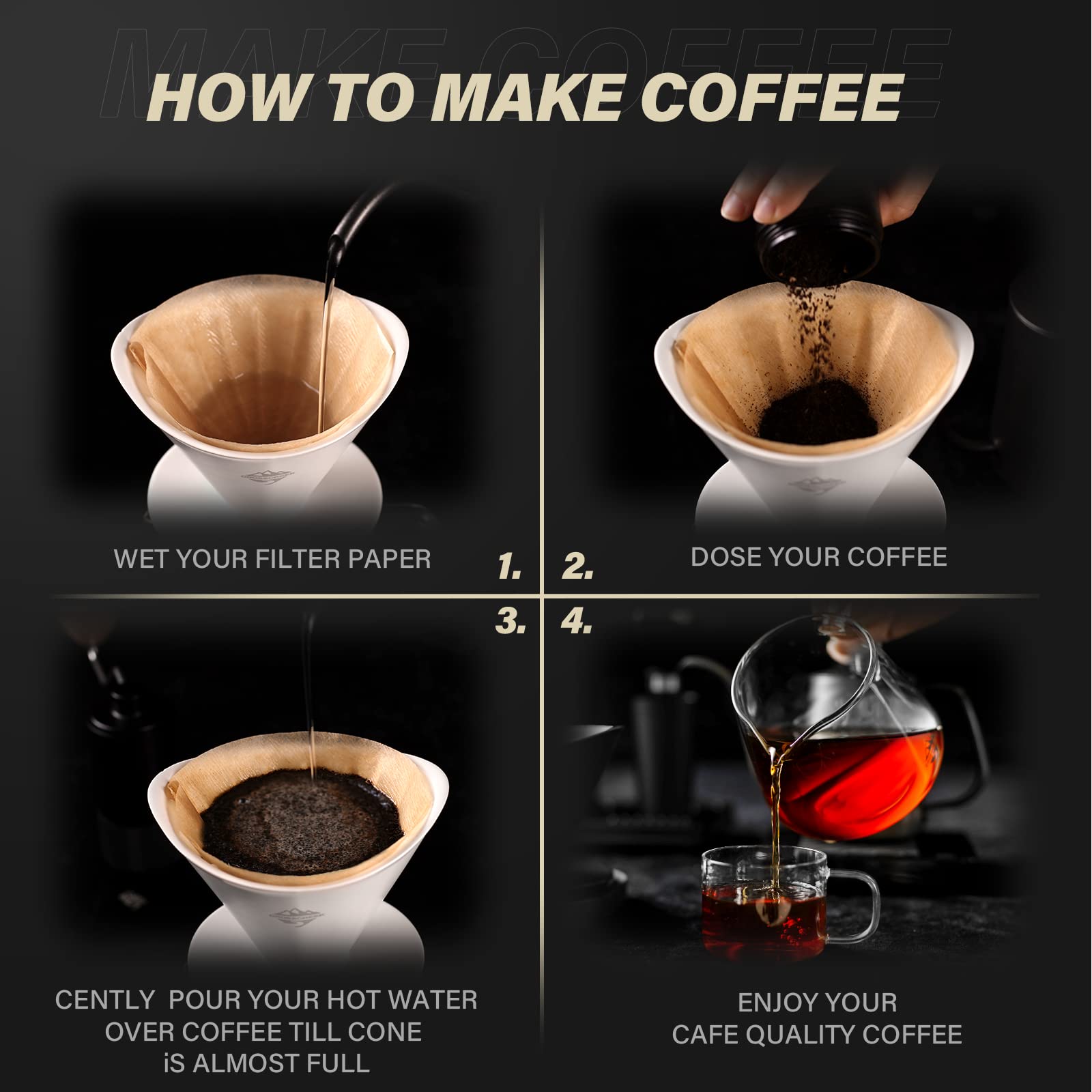 MAKE COFFEE

HOW TO MAKE COFFEE

WET YOUR FILTER PAPER

1.

2.

DOSE YOUR COFFEE

3.

4.

CENTLY POUR YOUR HOT WATER OVER COFFEE TILL CONE iS ALMOST FULL

ENJOY YOUR CAFE QUALITY COFFEE