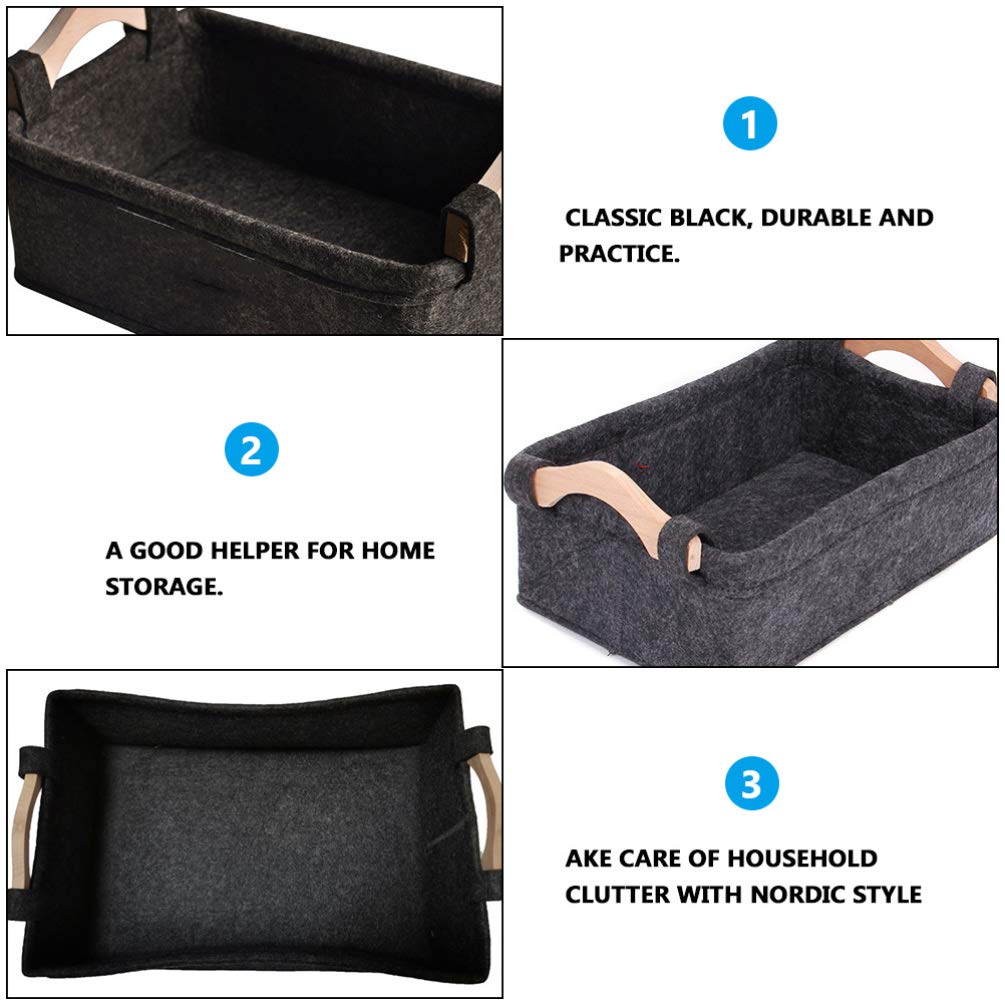 1

CLASSIC BLACK, DURABLE AND PRACTICE.

2

A GOOD HELPER FOR HOME STORAGE.

3

AKE CARE OF HOUSEHOLD CLUTTER WITH NORDIC STYLE