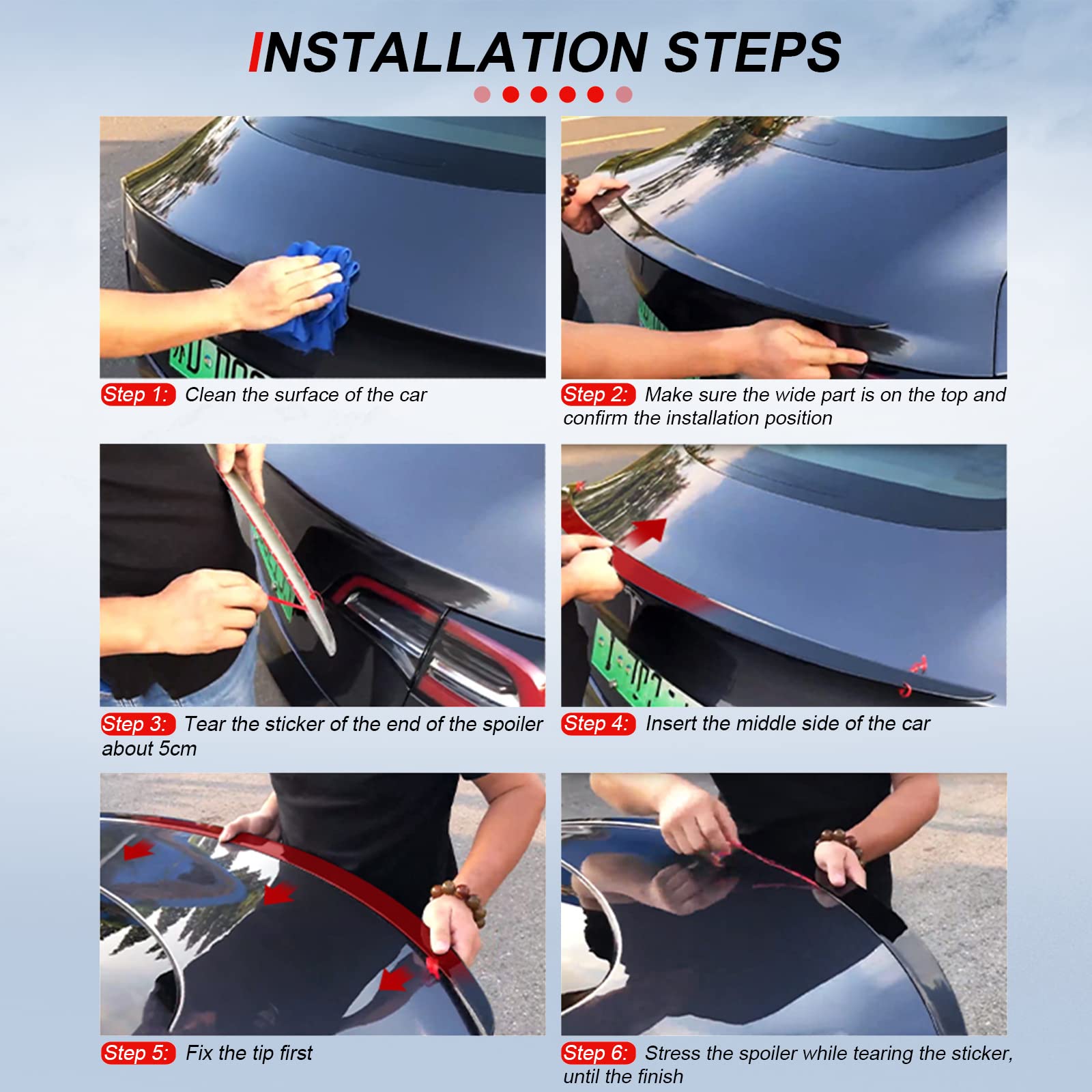 INSTALLATION STEPS

Step 1: Clean the surface of the car

Step 2: Make sure the wide part is on the top and confirm the installation position

Step 3: Tear the sticker of the end of the spoiler about 5cm

Step 4: Insert the middle side of the car

Step 5: Fix the tip first

Step 6: Stress the spoiler while tearing the sticker, until the finish