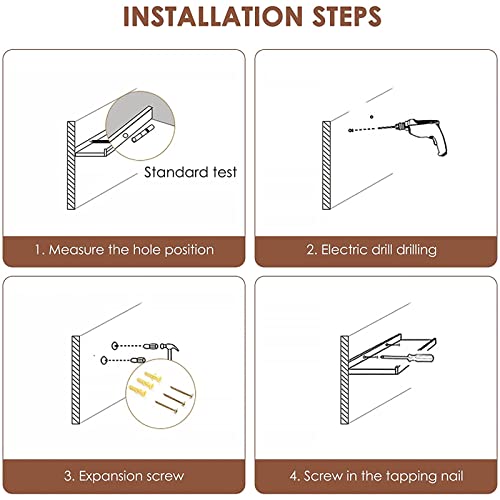 INSTALLATION STEPS

Standard test

1. Measure the hole position

2. Electric drill drilling

3. Expansion screw

4. Screw in the tapping nail