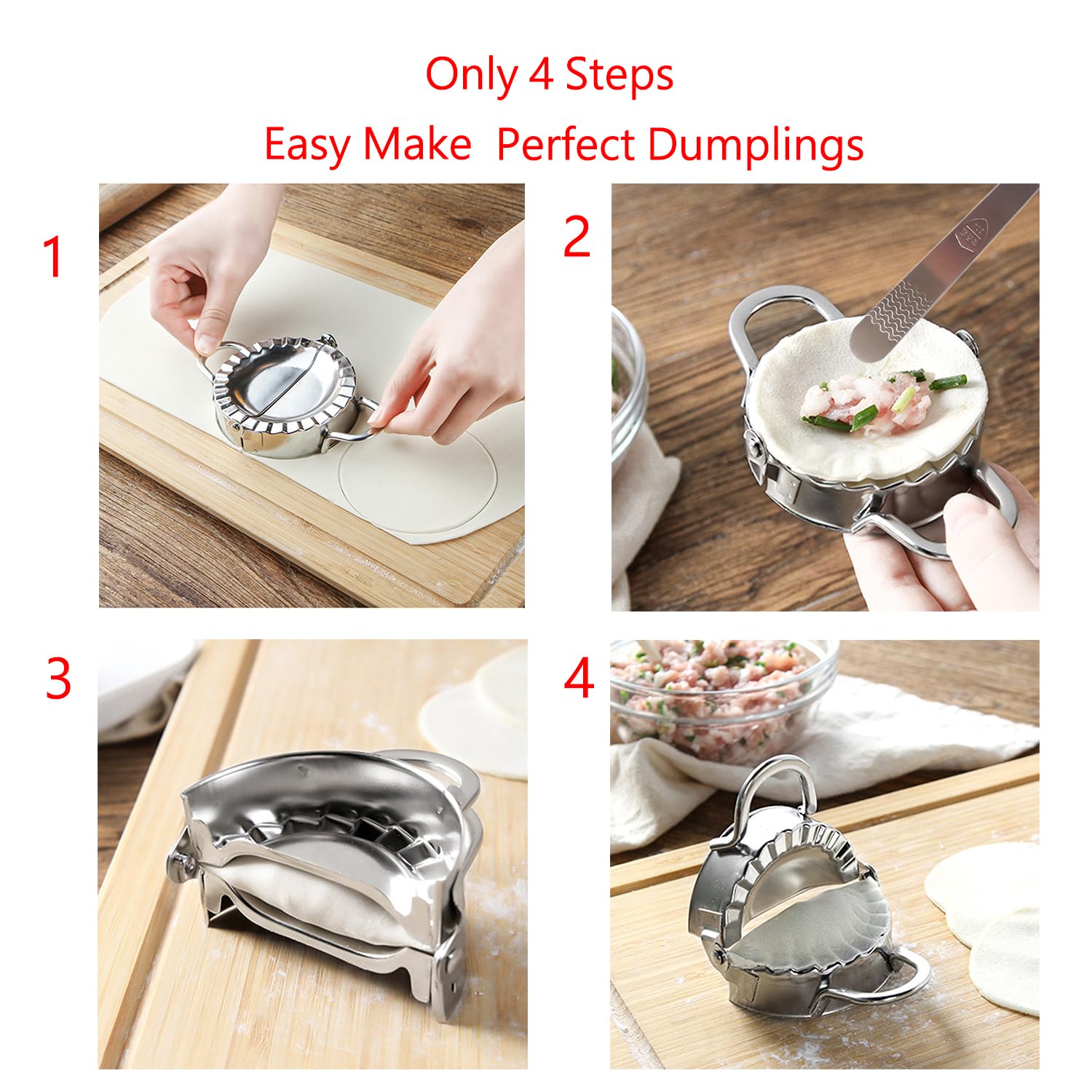 Only 4 Steps

Easy Make  Perfect Dumplings

1

2

3

4