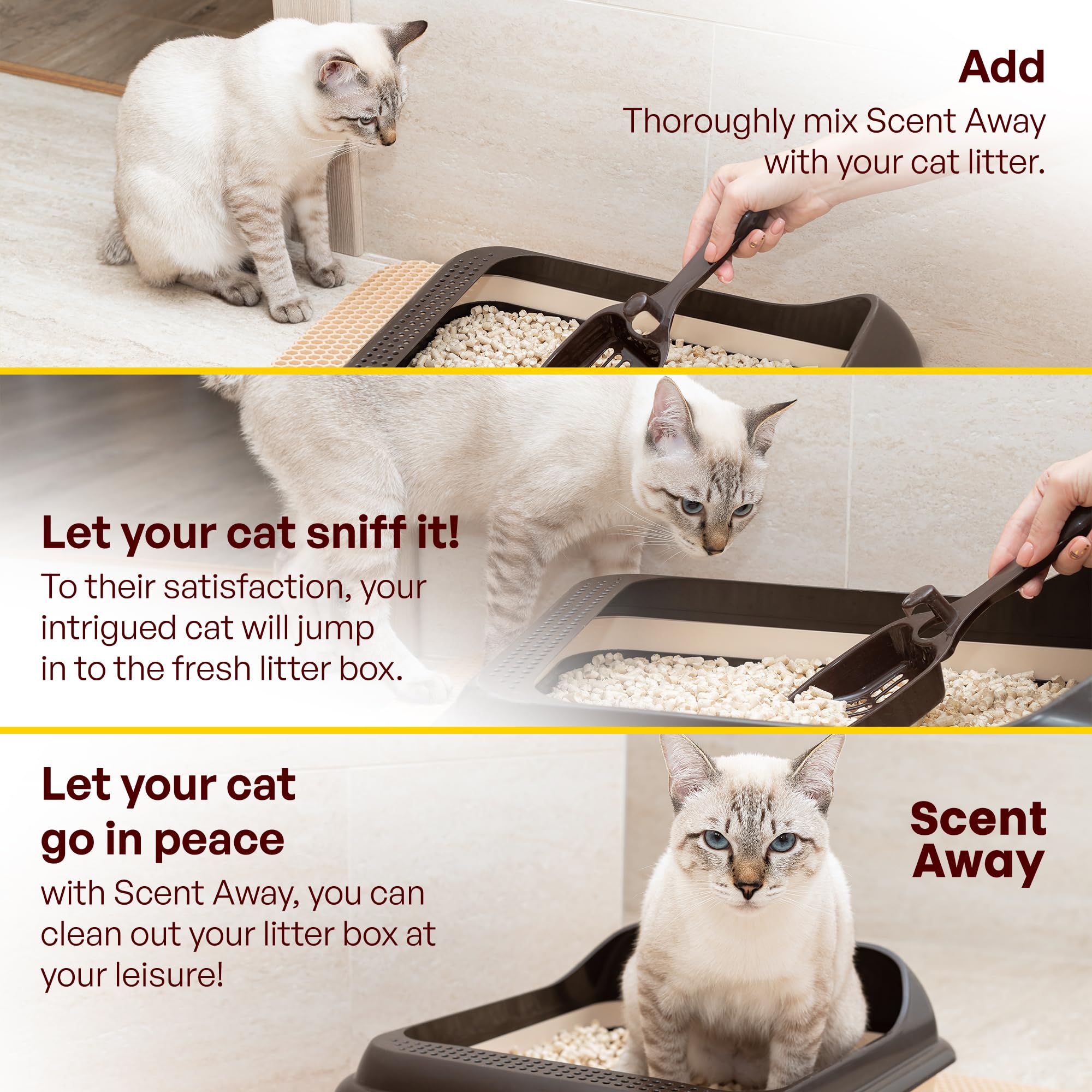 Add

Thoroughly mix Scent Away with your cat litter.

Let your cat sniff it!

To their satisfaction, your intrigued cat will jump in to the fresh litter box.

Let your cat go in peace

with Scent Away, you can clean out your litter box at your leisure!

Scent Away