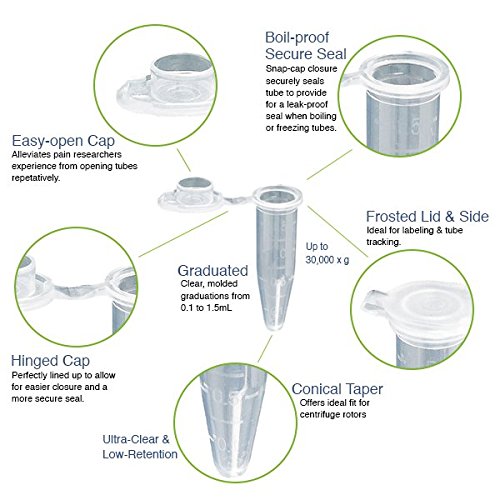 Boil-proof Secure Seal
Snap-cap closure securely seals tube to provide for a leak-proof seal when boiling or freezing tubes.

Easy-open Cap
Alleviates pain researchers experience from opening tubes repetatively.

Frosted Lid & Side
Ideal for labeling & tube tracking.

Up to 30,000 x g

Graduated
Clear, molded graduations from 0.1 to 1.5mL

Hinged Cap
Perfectly lined up to allow for easier closure and a more secure seal.

Conical Taper
Offers ideal fit for centrifuge rotors

Ultra-Clear & Low-Retention