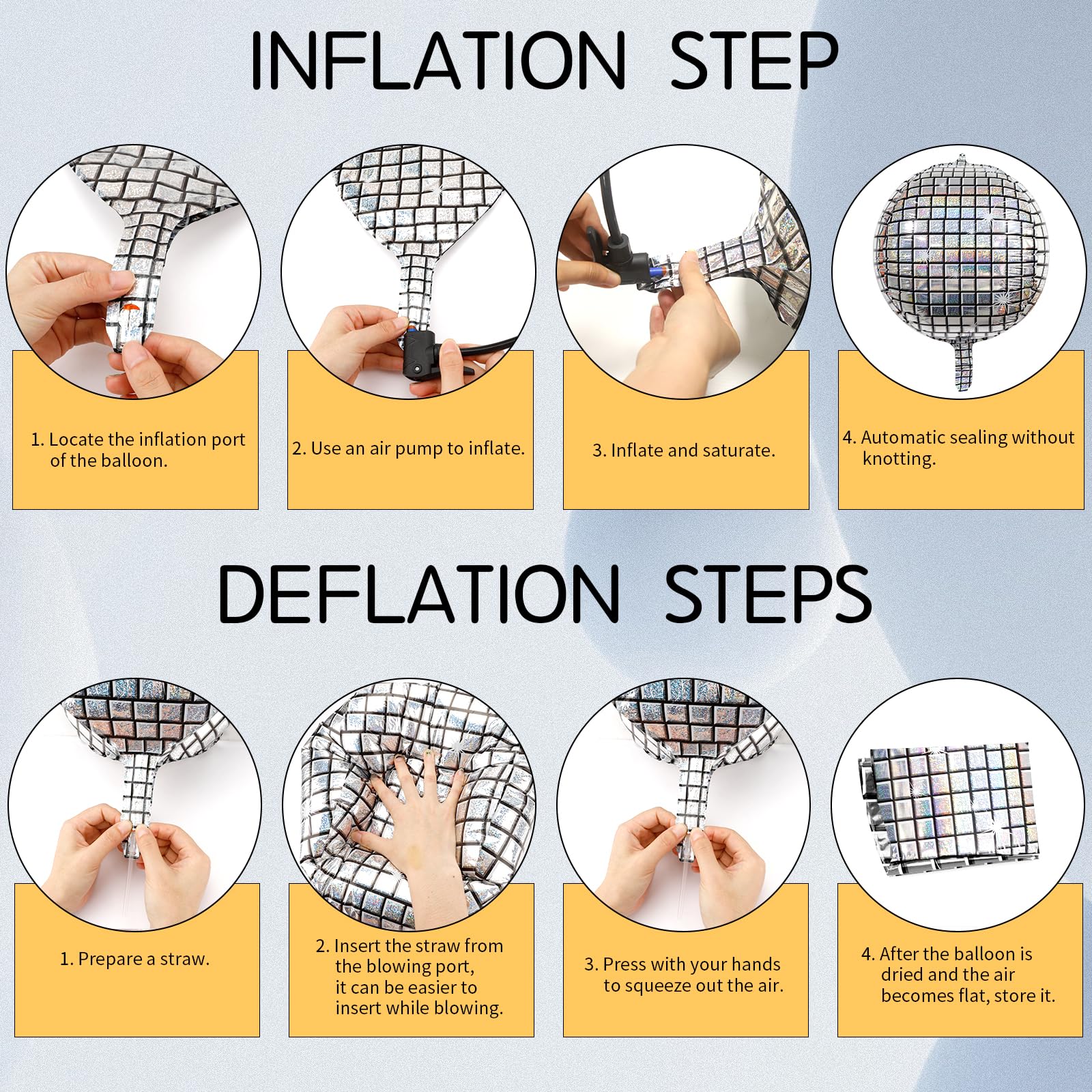 INFLATION STEP

1. Locate the inflation port of the balloon.

2. Use an air pump to inflate.

3. Inflate and saturate.

4. Automatic sealing without knotting.

DEFLATION STEPS

1. Prepare a straw.

2. Insert the straw from the blowing port, it can be easier to insert while blowing.

3. Press with your hands to squeeze out the air.

4. After the balloon is dried and the air becomes flat, store it.