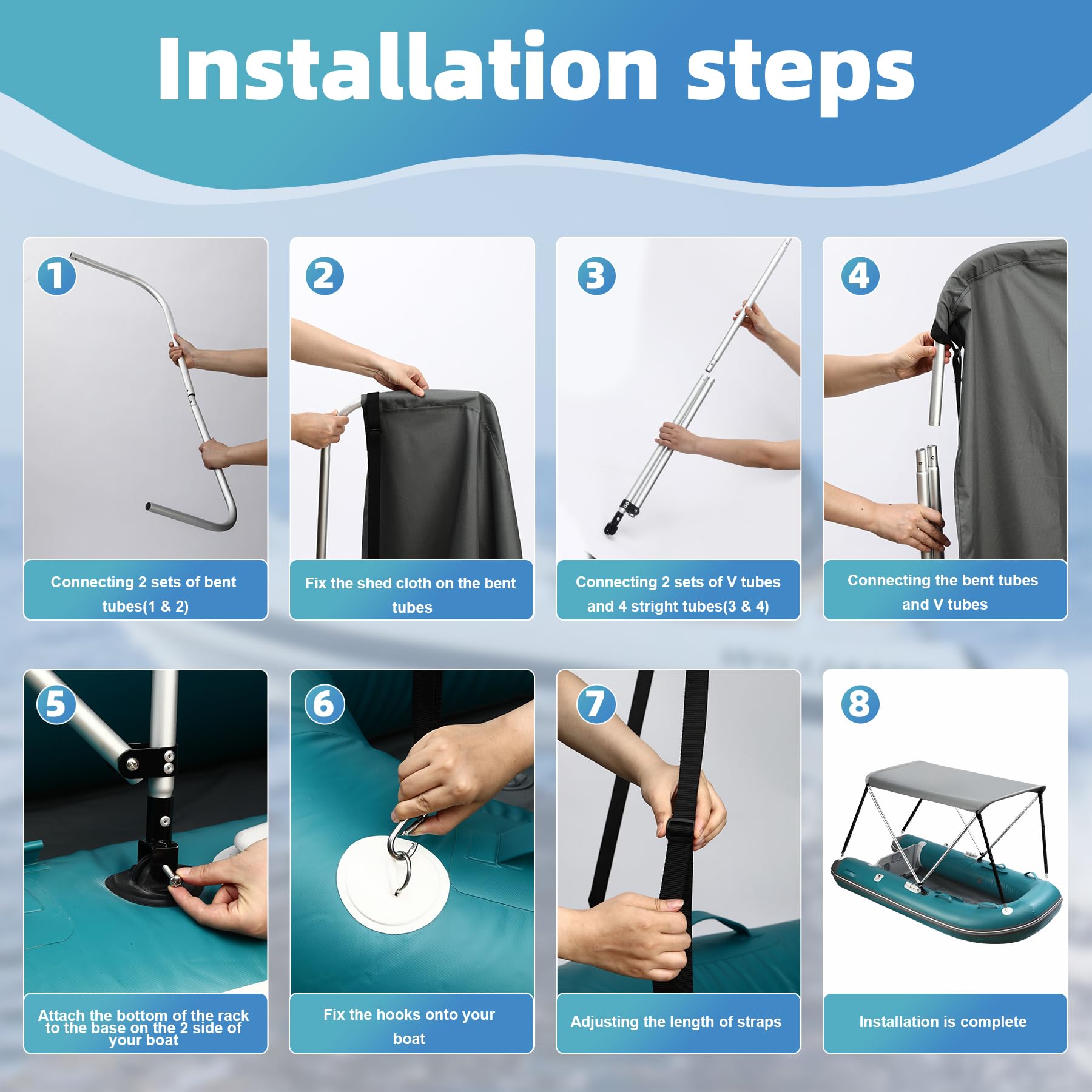 Installation steps

1
Connecting 2 sets of bent tubes(1 & 2)

2
Fix the shed cloth on the bent tubes

3
Connecting 2 sets of V tubes and 4 stright tubes(3 & 4)

4
Connecting the bent tubes and V tubes

5
Attach the bottom of the rack to the base on the 2 side of your boat

6
Fix the hooks onto your boat

7
Adjusting the length of straps

8
Installation is complete