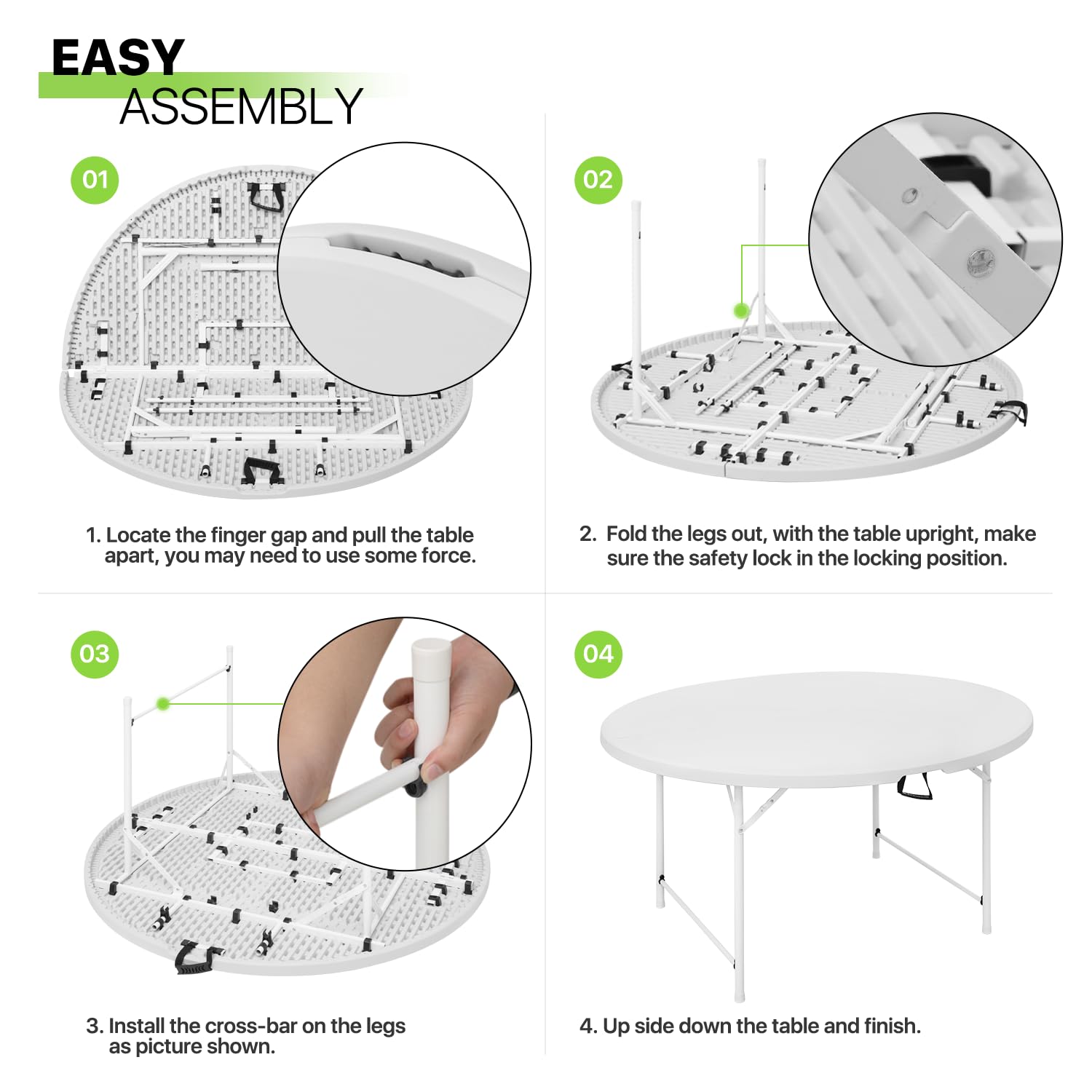 EASY
ASSEMBLY

01

1. Locate the finger gap and pull the table apart, you may need to use some force.

02

2. Fold the legs out, with the table upright, make sure the safety lock in the locking position.

03

3. Install the cross-bar on the legs as picture shown.

04

4. Up side down the table and finish.