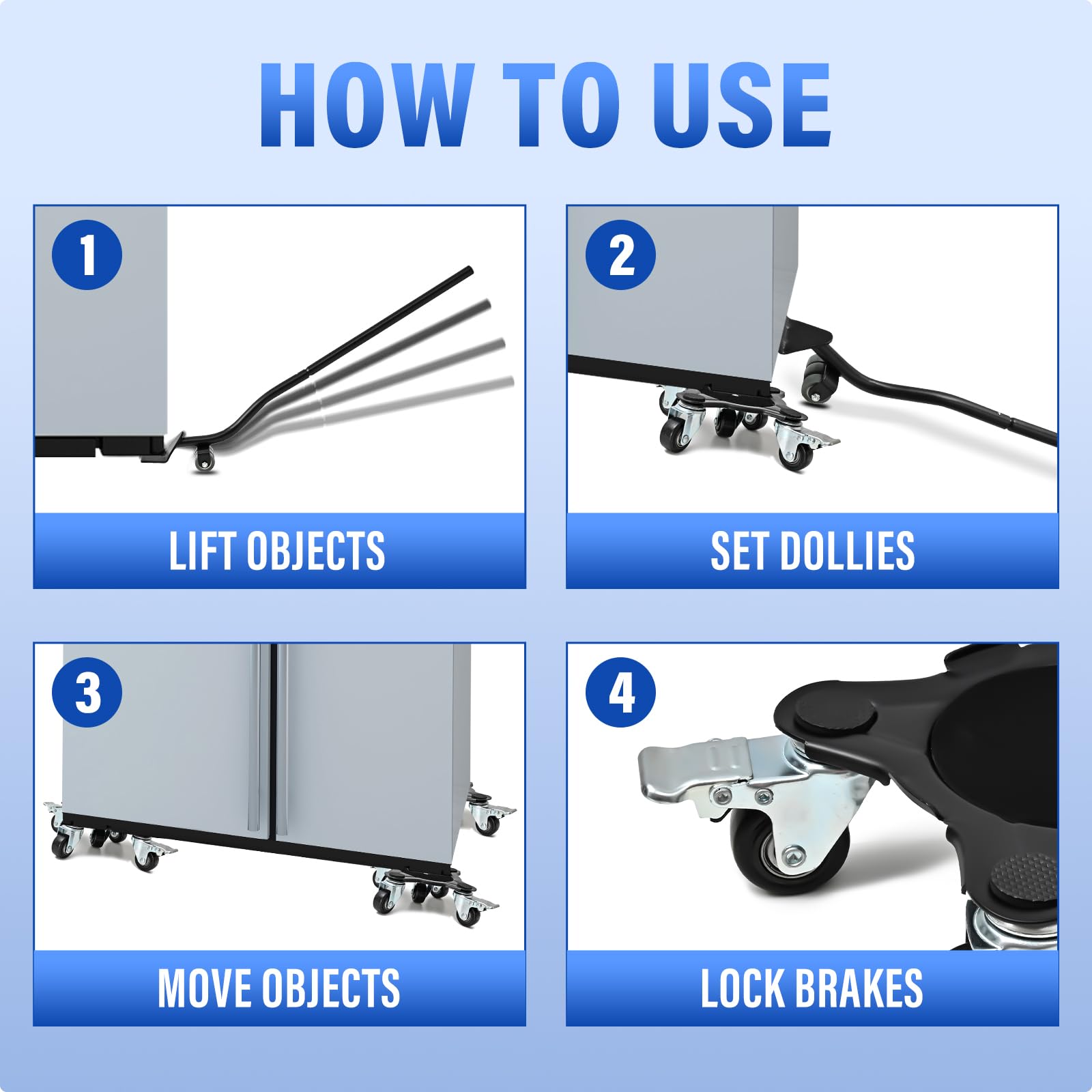 HOW TO USE

1

LIFT OBJECTS

2

SET DOLLIES

3

MOVE OBJECTS

4

LOCK BRAKES