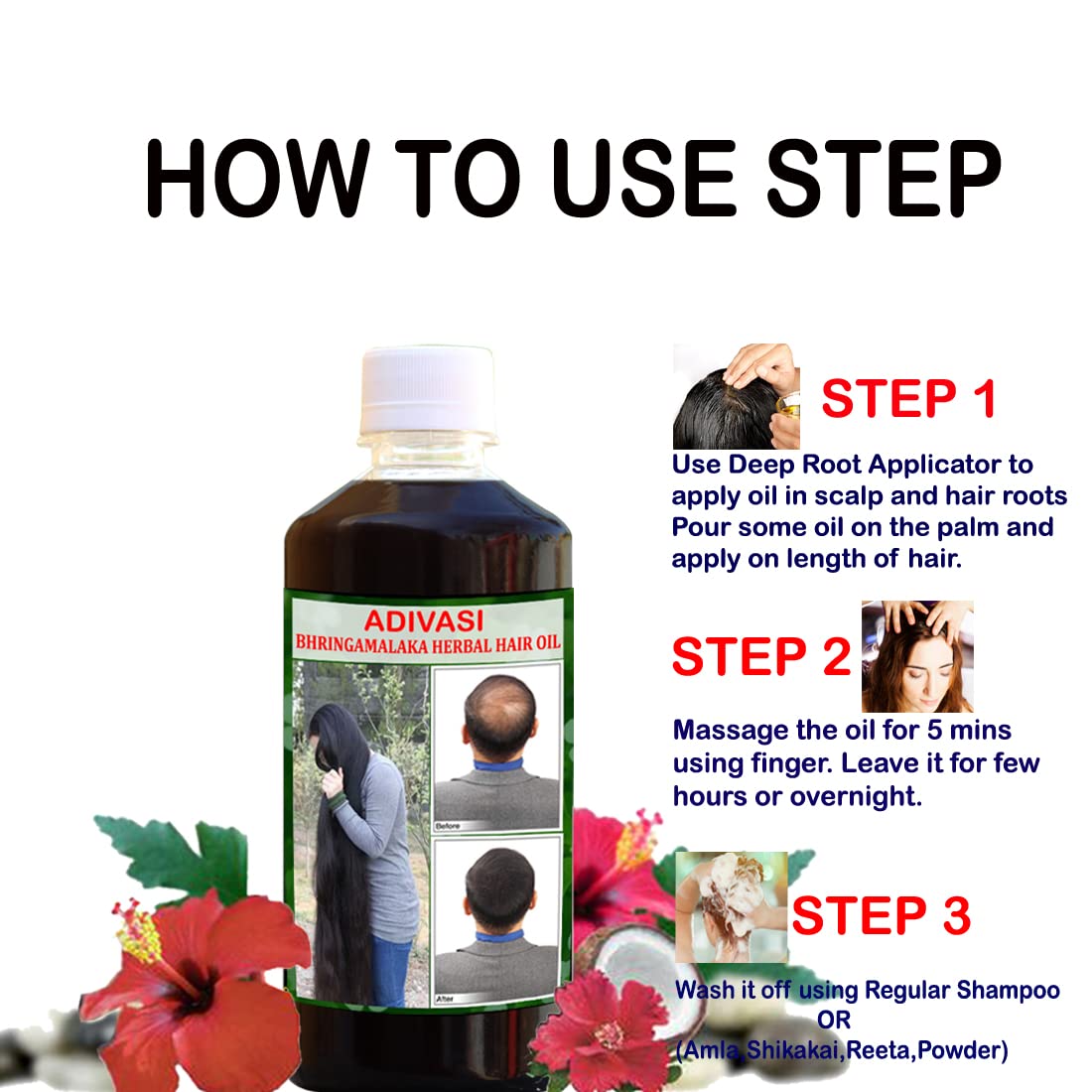 HOW TO USE STEP

ADIVASI
BHRINGAMALAKA HERBAL HAIR OIL

Before

After

STEP 1
Use Deep Root Applicator to apply oil in scalp and hair roots Pour some oil on the palm and apply on length of hair.

STEP 2
Massage the oil for 5 mins using finger. Leave it for few hours or overnight.

STEP 3
Wash it off using Regular Shampoo
OR
(Amla,Shikakai,Reeta,Powder)