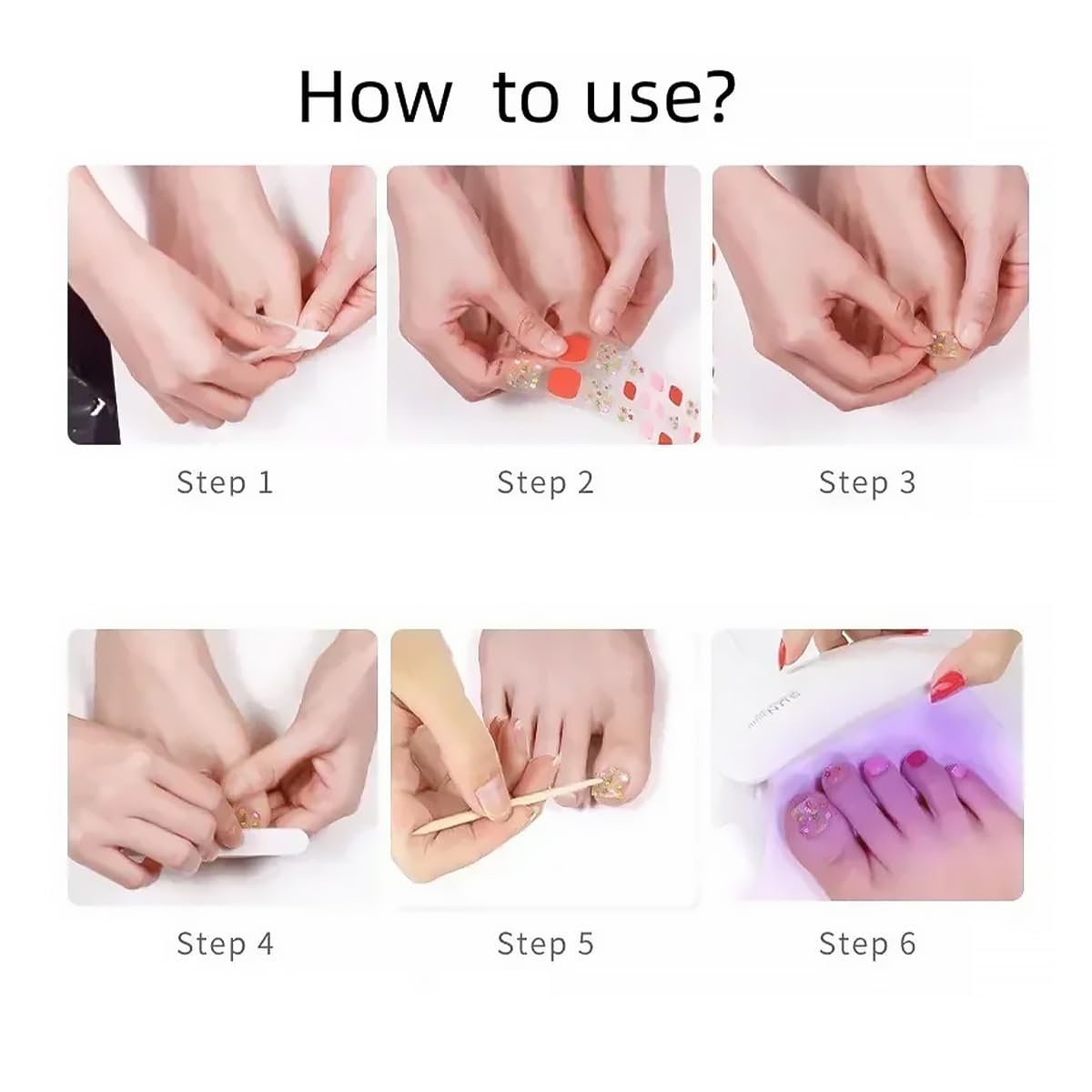 How to use?

Step 1

Step 2

Step 3

Step 4

Step 5

Step 6