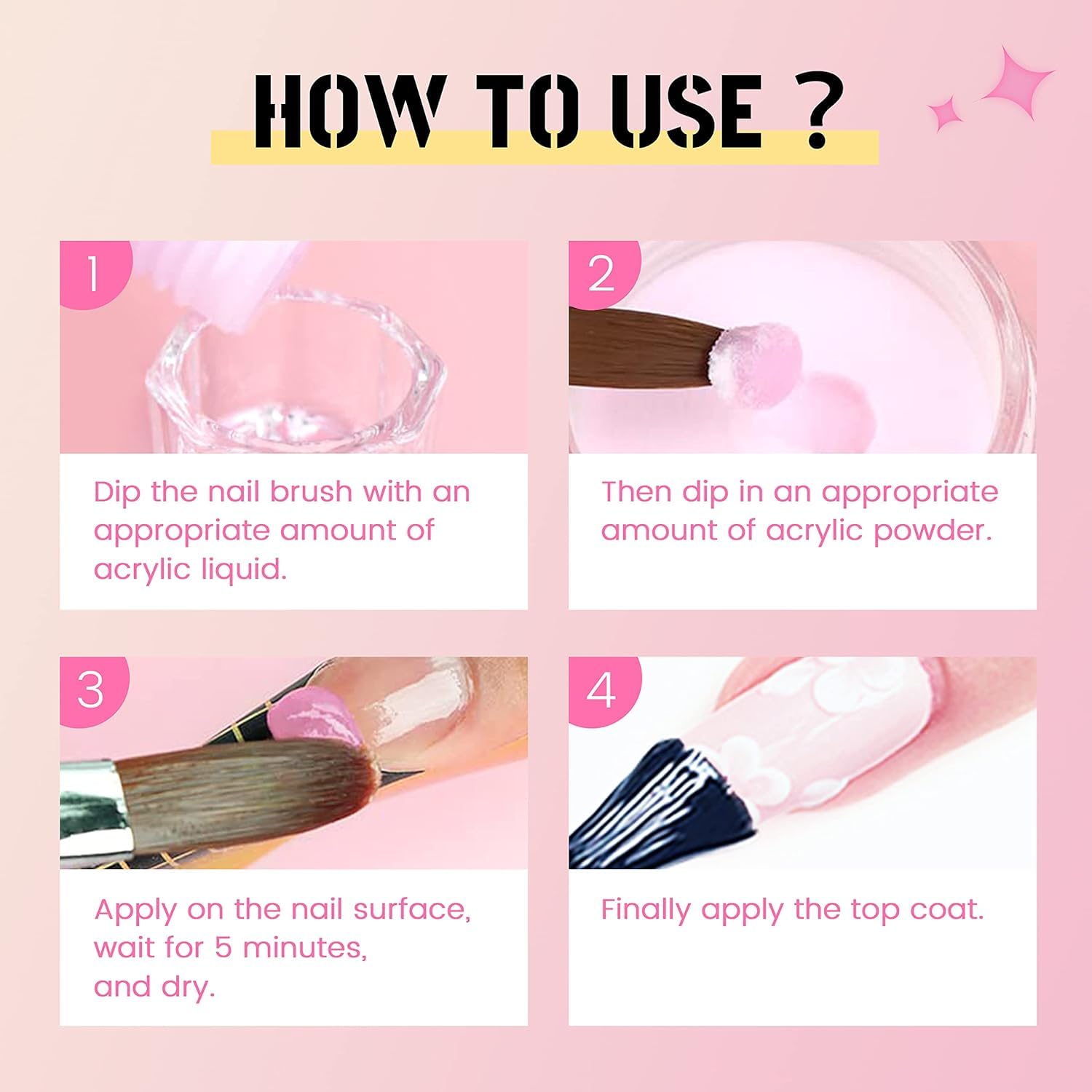 HOW TO USE ?

1

Dip the nail brush with an appropriate amount of acrylic liquid.

2

Then dip in an appropriate amount of acrylic powder.

3

Apply on the nail surface, wait for 5 minutes, and dry.

4

Finally apply the top coat.