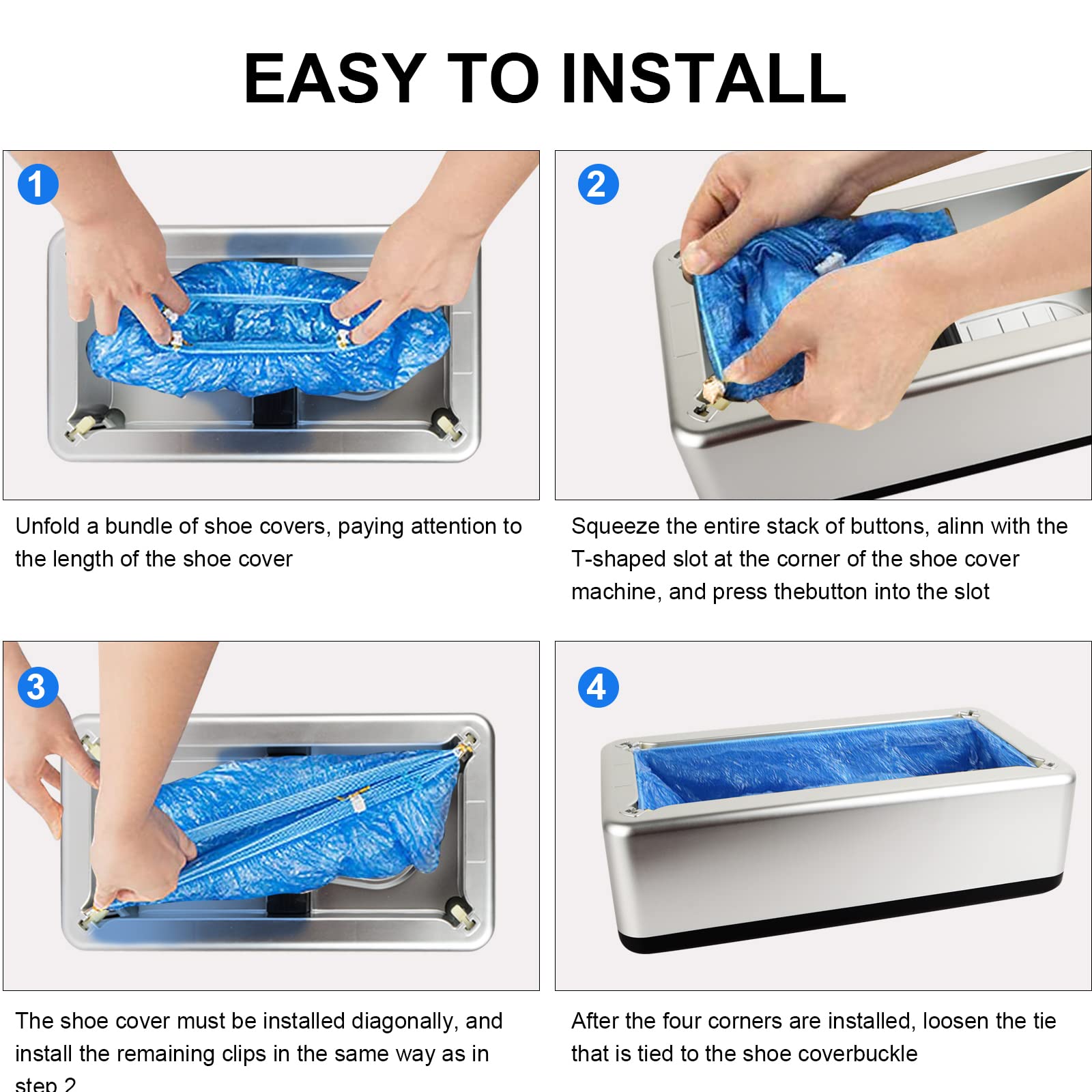 EASY TO INSTALL

1

Unfold a bundle of shoe covers, paying attention to the length of the shoe cover

2

Squeeze the entire stack of buttons, alinn with the T-shaped slot at the corner of the shoe cover machine, and press thebutton into the slot

3

The shoe cover must be installed diagonally, and install the remaining clips in the same way as in step 2

4

After the four corners are installed, loosen the tie that is tied to the shoe coverbuckle