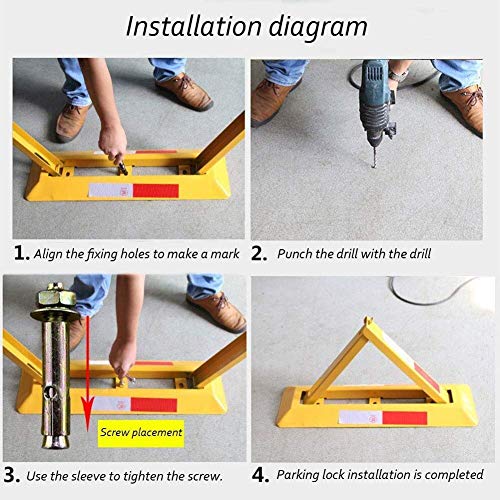 Installation diagram

1. Align the fixing holes to make a mark

2. Punch the drill with the drill

Screw placement

3. Use the sleeve to tighten the screw.

4. Parking lock installation is completed