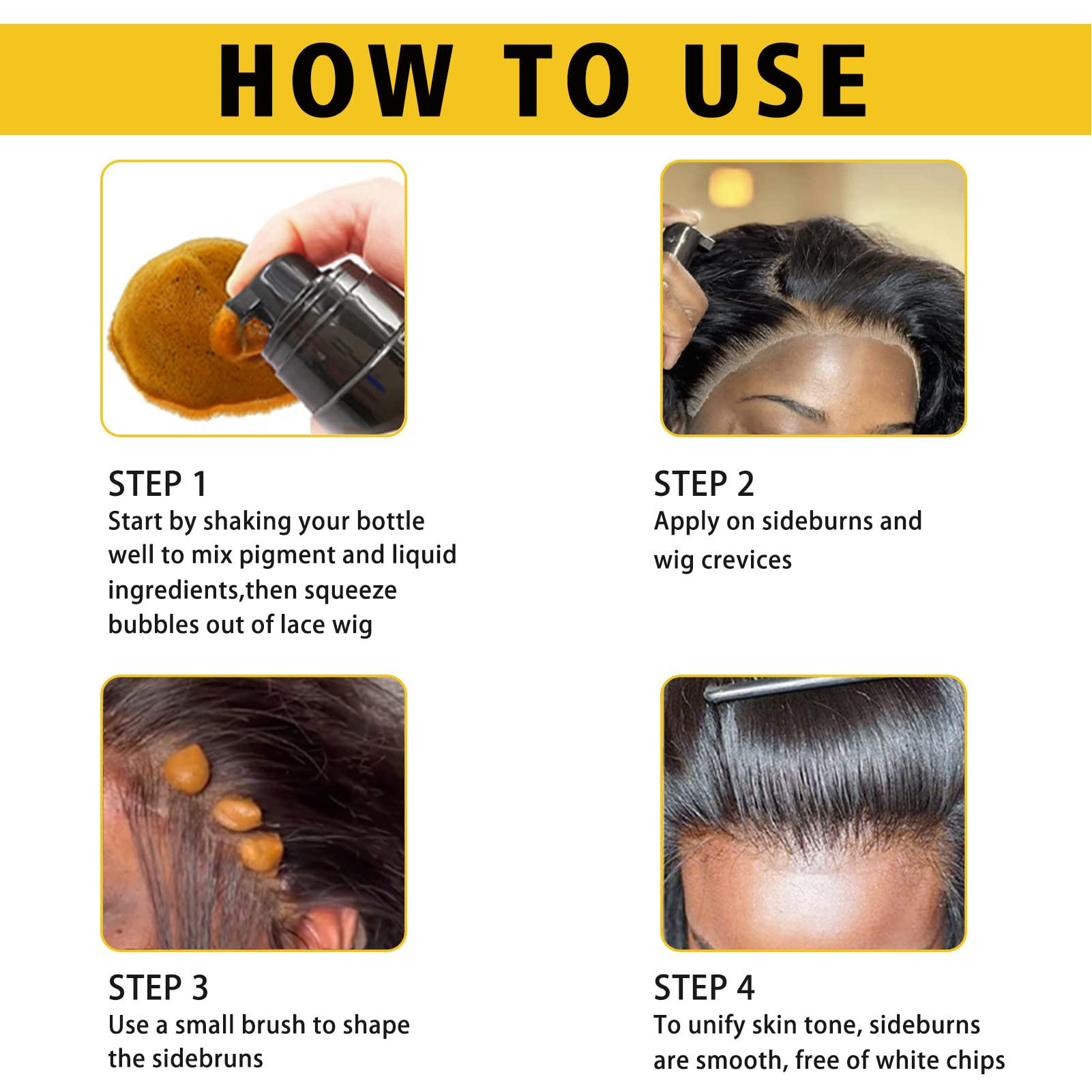 HOW TO USE

STEP 1
Start by shaking your bottle well to mix pigment and liquid ingredients,then squeeze bubbles out of lace wig

STEP 2
Apply on sideburns and wig crevices

STEP 3
Use a small brush to shape the sidebruns

STEP 4
To unify skin tone, sideburns are smooth, free of white chips