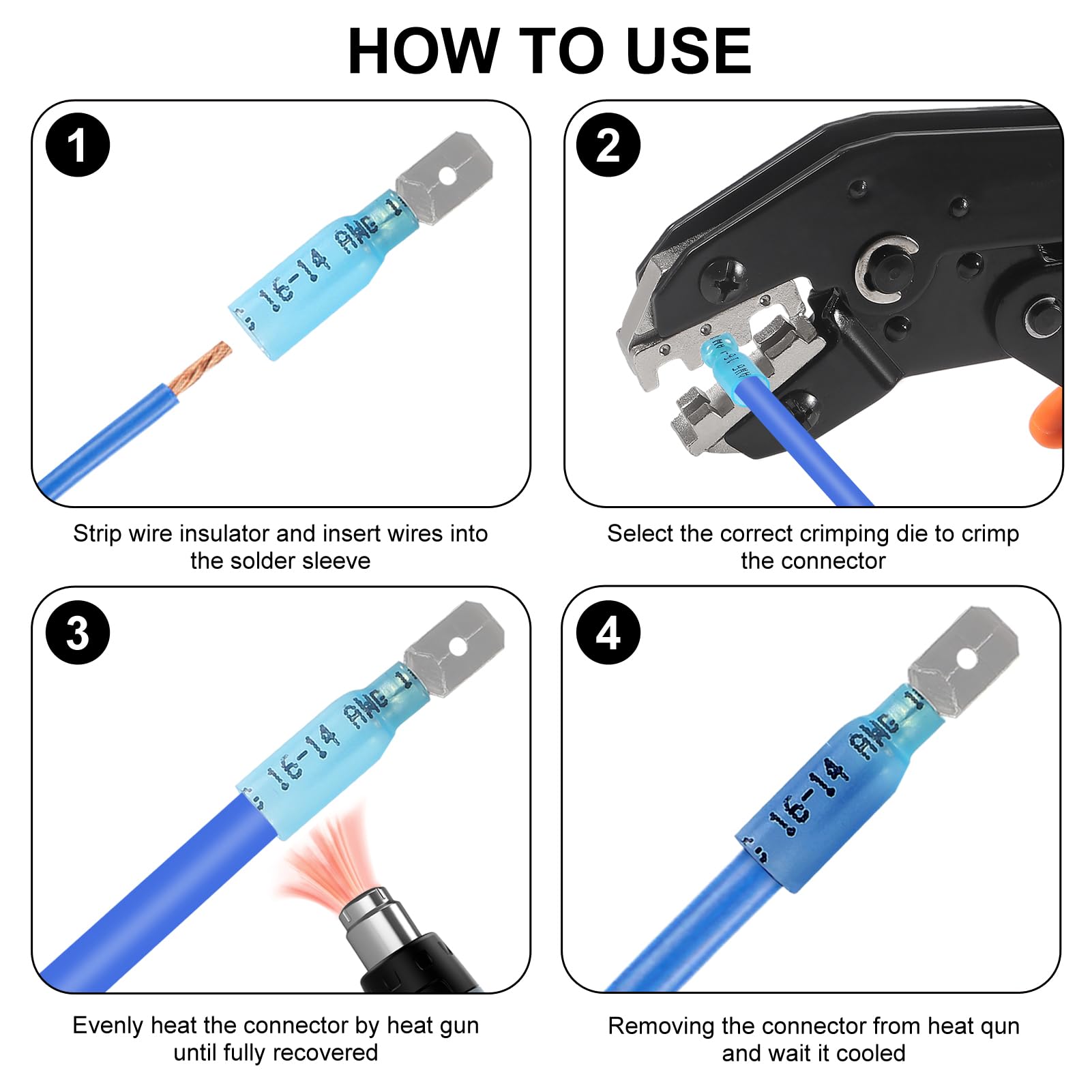 HOW TO USE

1

16-14 AWG

Strip wire insulator and insert wires into the solder sleeve

2

Select the correct crimping die to crimp the connector

3

16-14 AWG

Evenly heat the connector by heat gun until fully recovered

4

16-14 AWG

Removing the connector from heat qun and wait it cooled