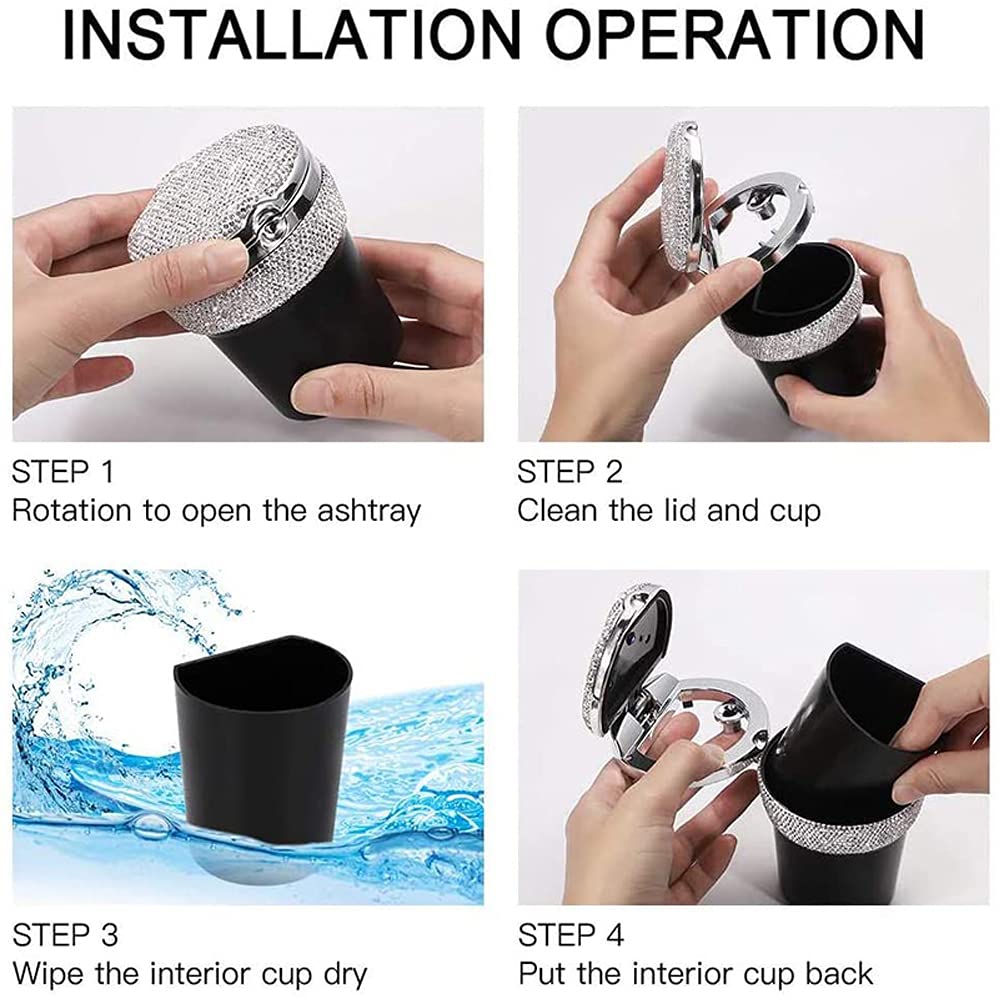 INSTALLATION OPERATION

STEP 1
Rotation to open the ashtray

STEP 2
Clean the lid and cup

STEP 3
Wipe the interior cup dry

STEP 4
Put the interior cup back