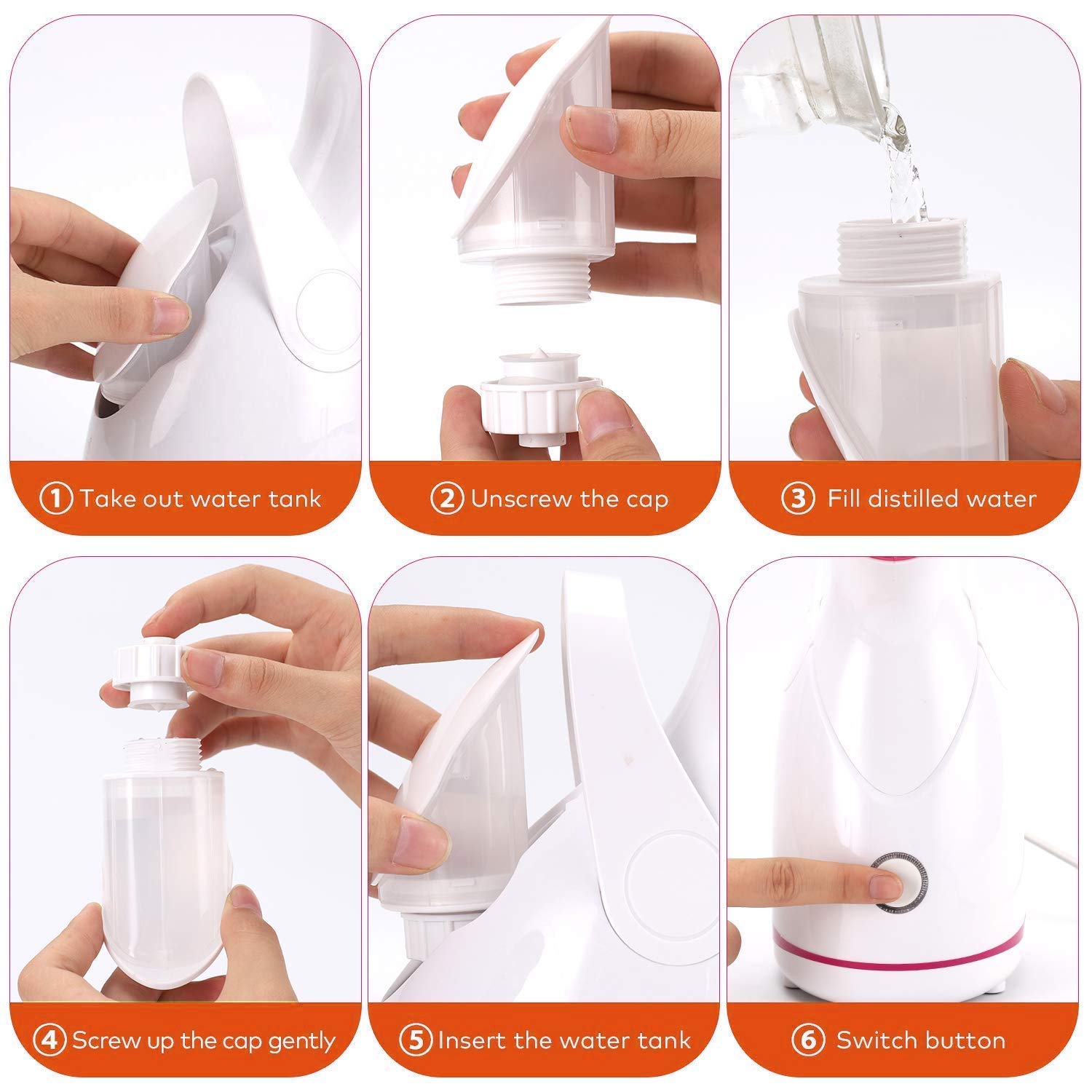 1 Take out water tank

2 Unscrew the cap

3 Fill distilled water

4 Screw up the cap gently

5 Insert the water tank

6 Switch button