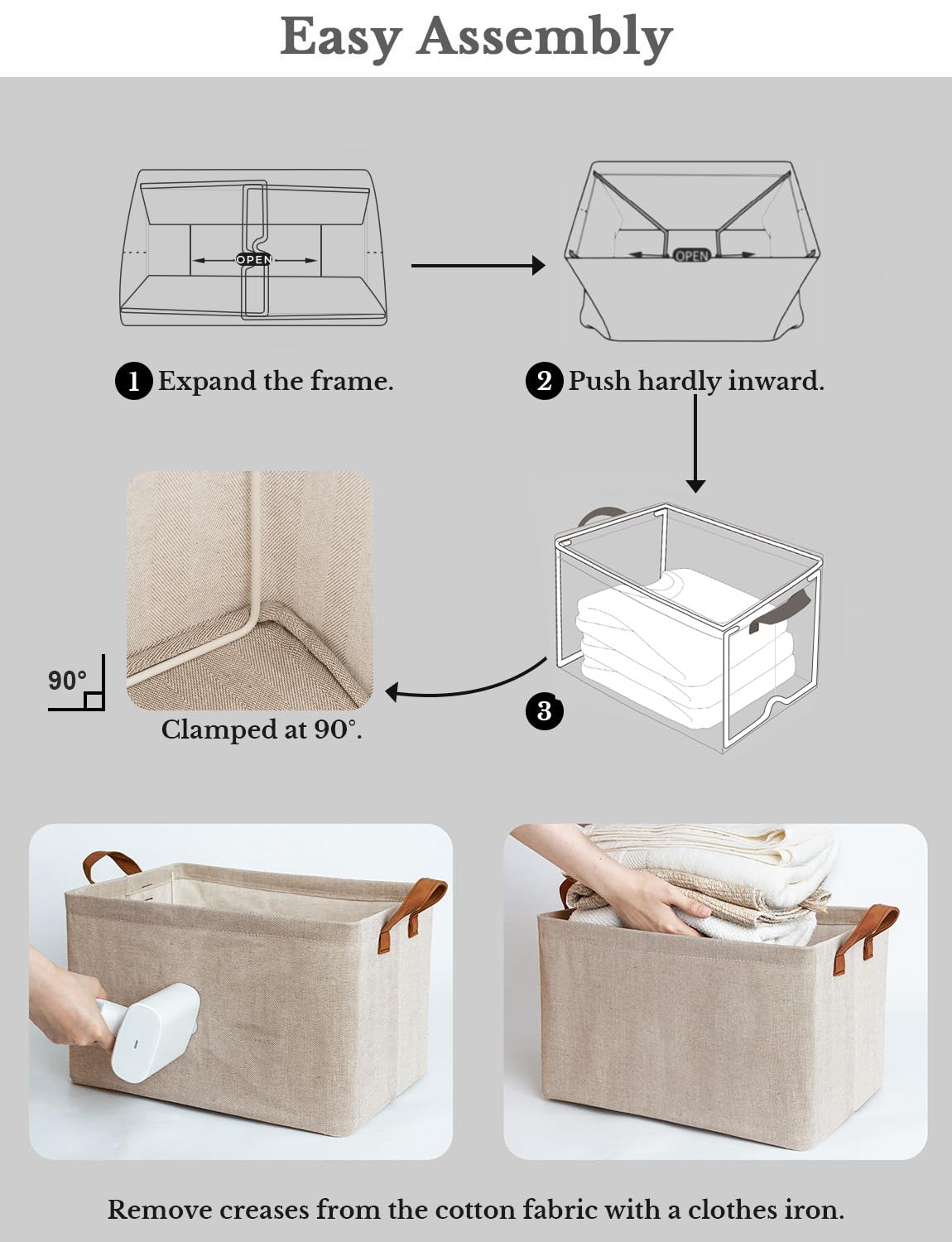 Easy Assembly

OPEN

OPEN

1 Expand the frame.

2 Push hardly inward.

90°

Clamped at 90°.

3

Remove creases from the cotton fabric with a clothes iron.