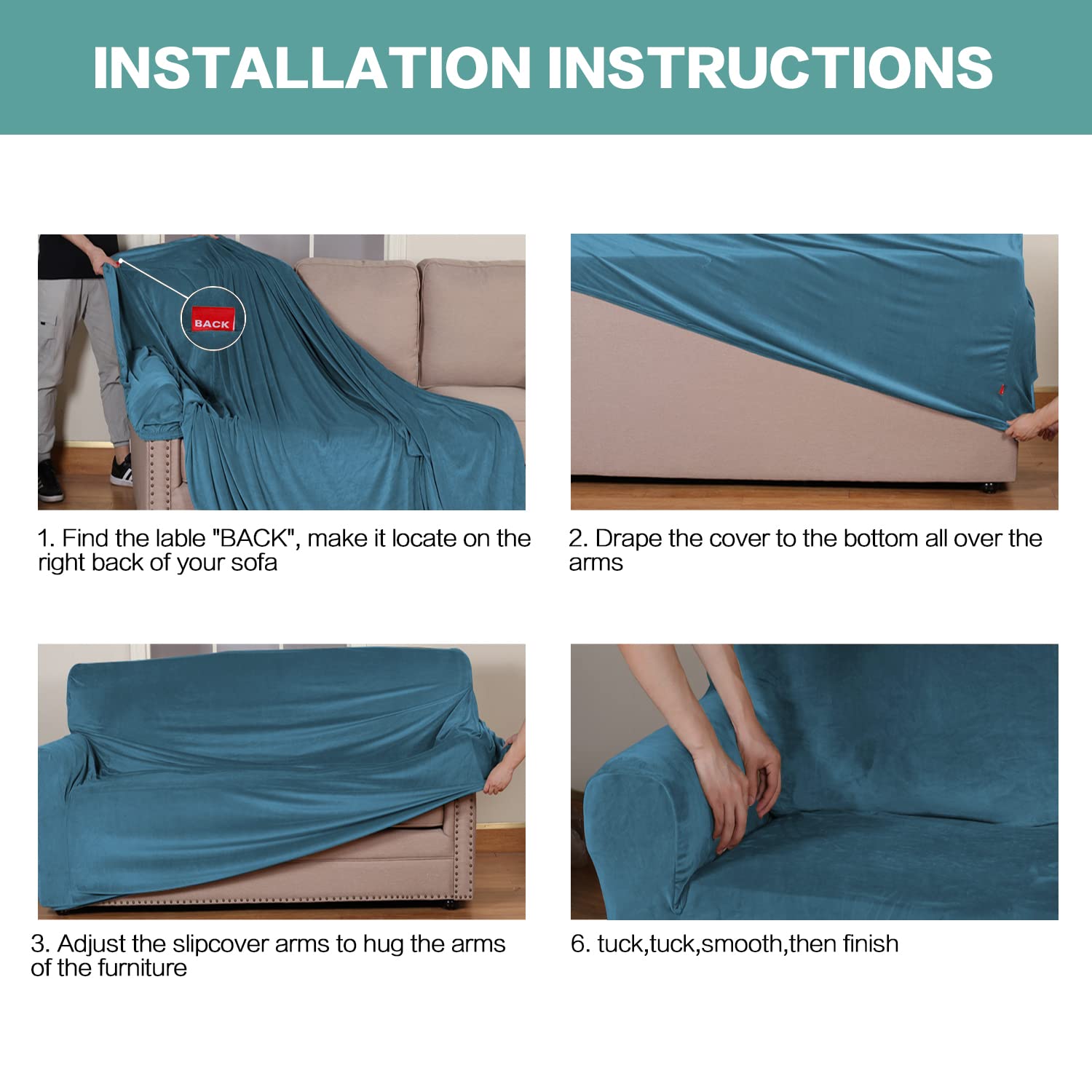 INSTALLATION INSTRUCTIONS

BACK

1. Find the lable "BACK", make it locate on the right back of your sofa

2. Drape the cover to the bottom all over the arms

3. Adjust the slipcover arms to hug the arms of the furniture

6. tuck,tuck,smooth,then finish